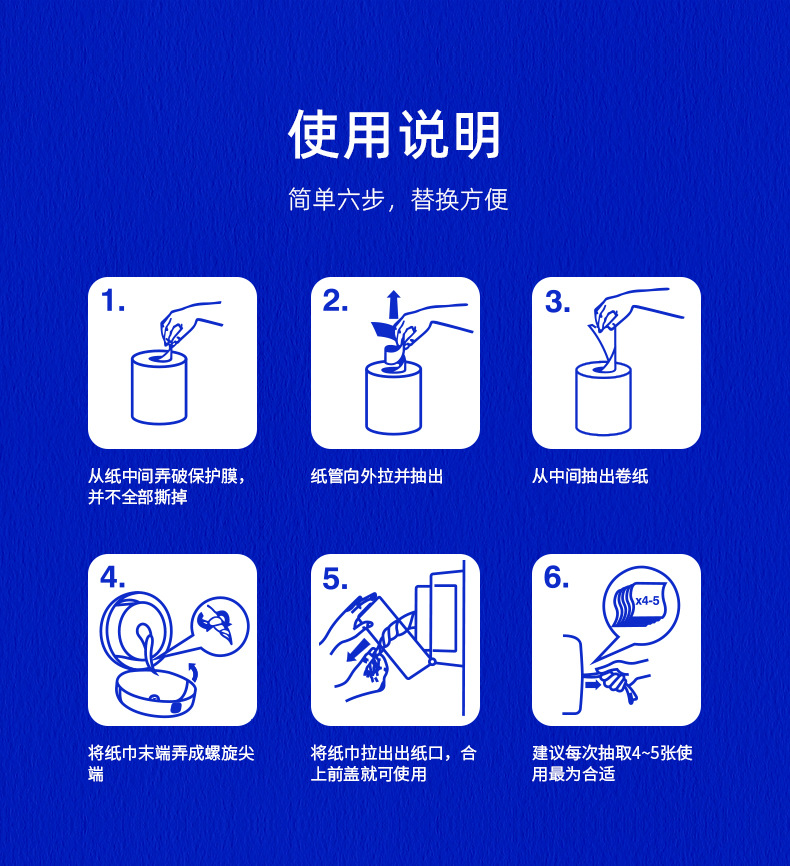 使用说明

简单六步，替换方便

1.

从纸中间弄破保护膜，并不全部撕掉

2.

纸管向外拉并抽出

3.

从中间抽出卷纸

4.

将纸巾末端弄成螺旋尖端

5.

将纸巾拉出出纸口，合上前盖就可使用

6.

x4-5

建议每次抽取4~5张使用最为合适