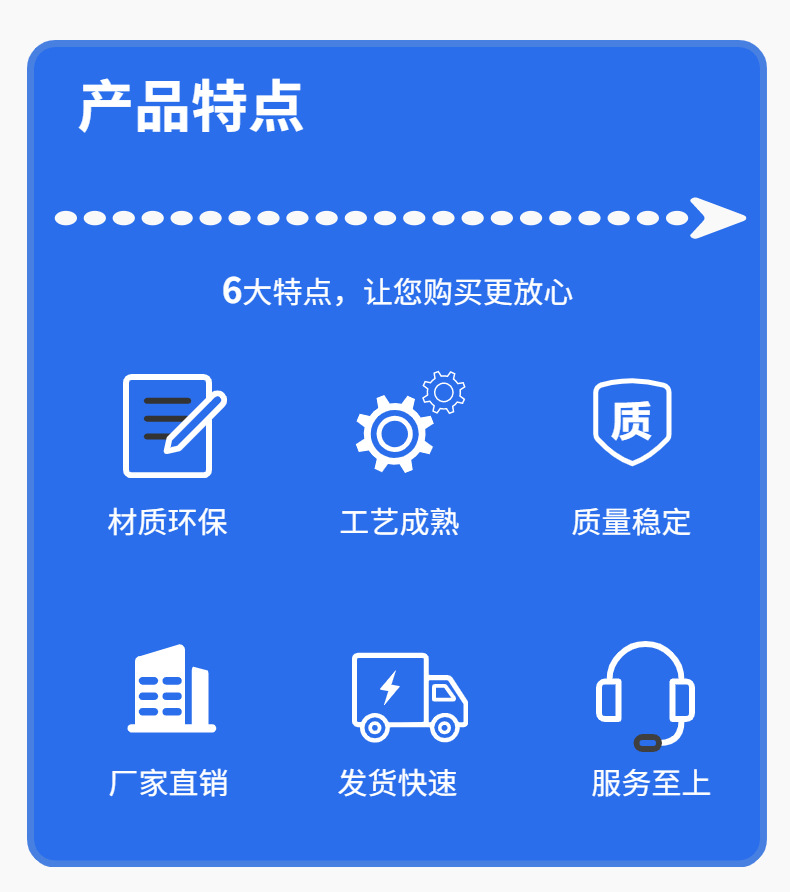 产品特点

6大特点，让您购买更放心

质

材质环保

工艺成熟

质量稳定

厂家直销

发货快速

服务至上