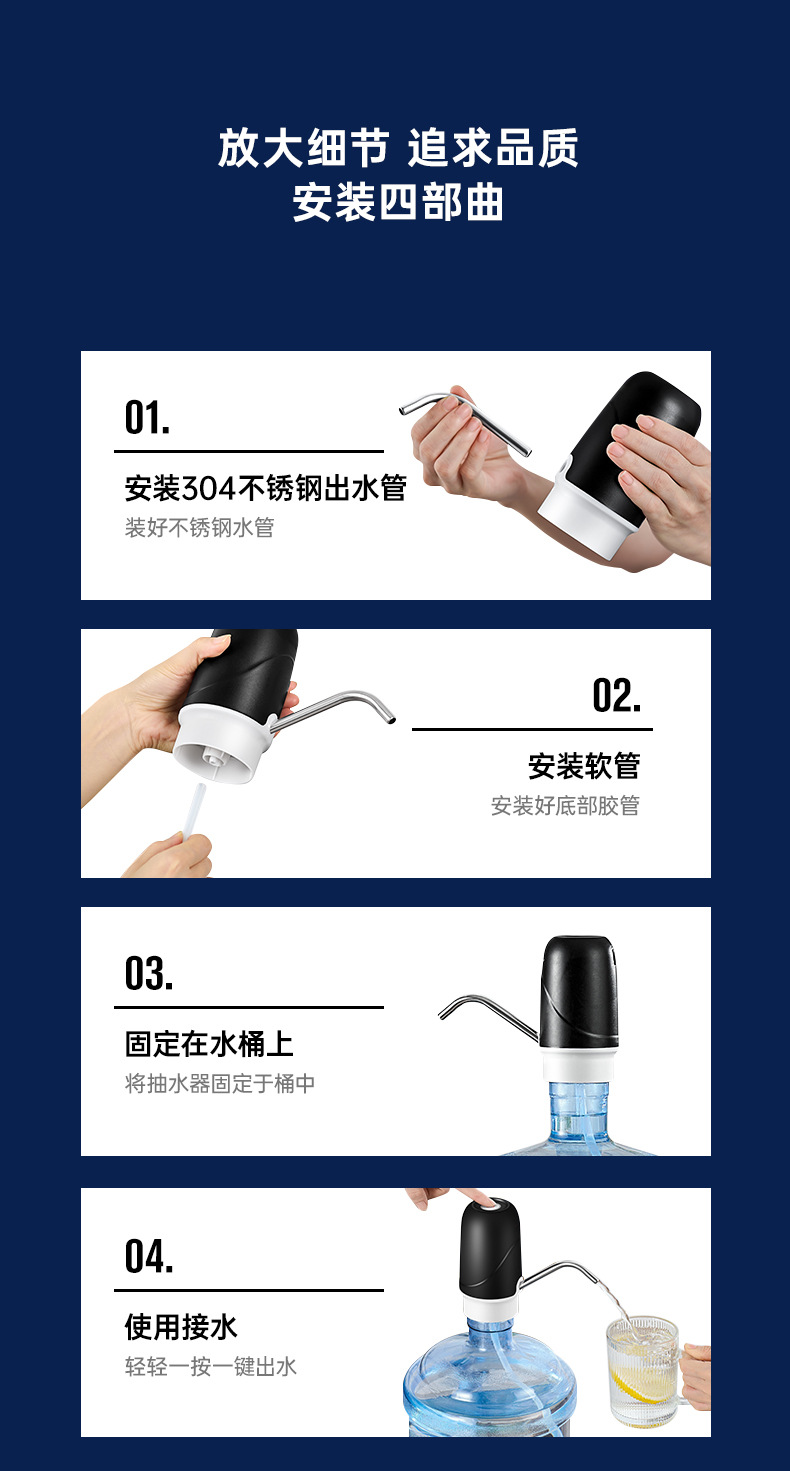 放大细节 追求品质
安装四部曲

01.

安装304不锈钢出水管

装好不锈钢水管

02.

安装软管

安装好底部胶管

03.

固定在水桶上

将抽水器固定于桶中

04.

使用接水

轻轻一按一键出水