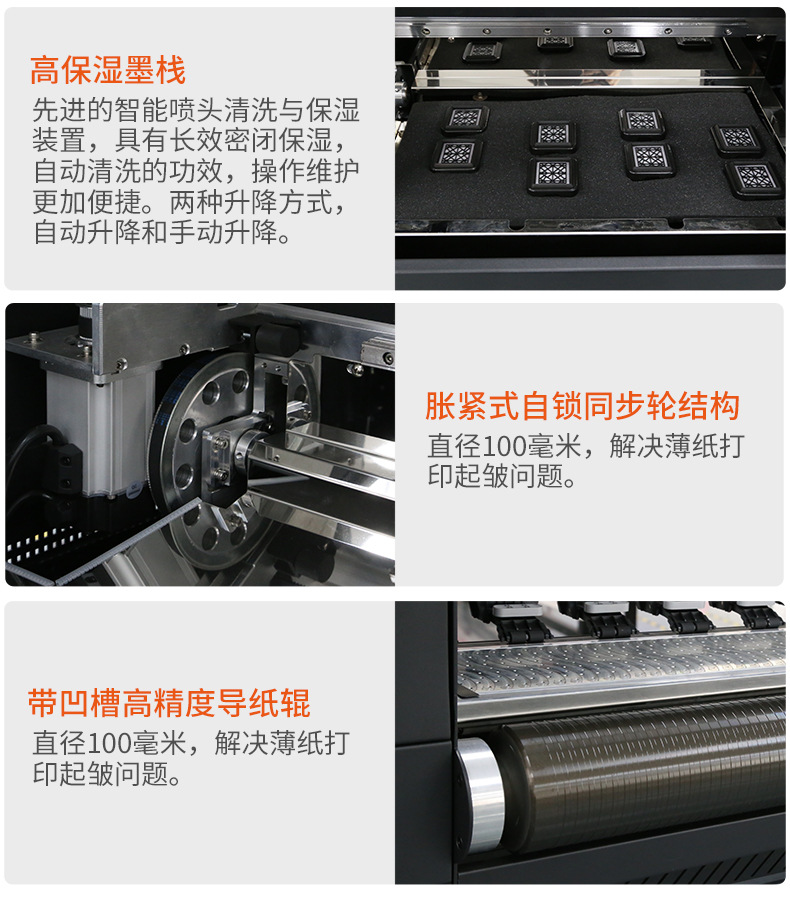 高保湿墨栈

先进的智能喷头清洗与保湿装置，具有长效密闭保湿，自动清洗的功效，操作维护更加便捷。两种升降方式，自动升降和手动升降。

胀紧式自锁同步轮结构

直径100毫米，解决薄纸打印起皱问题。

带凹槽高精度导纸辊

直径100毫米，解决薄纸打印起皱问题。