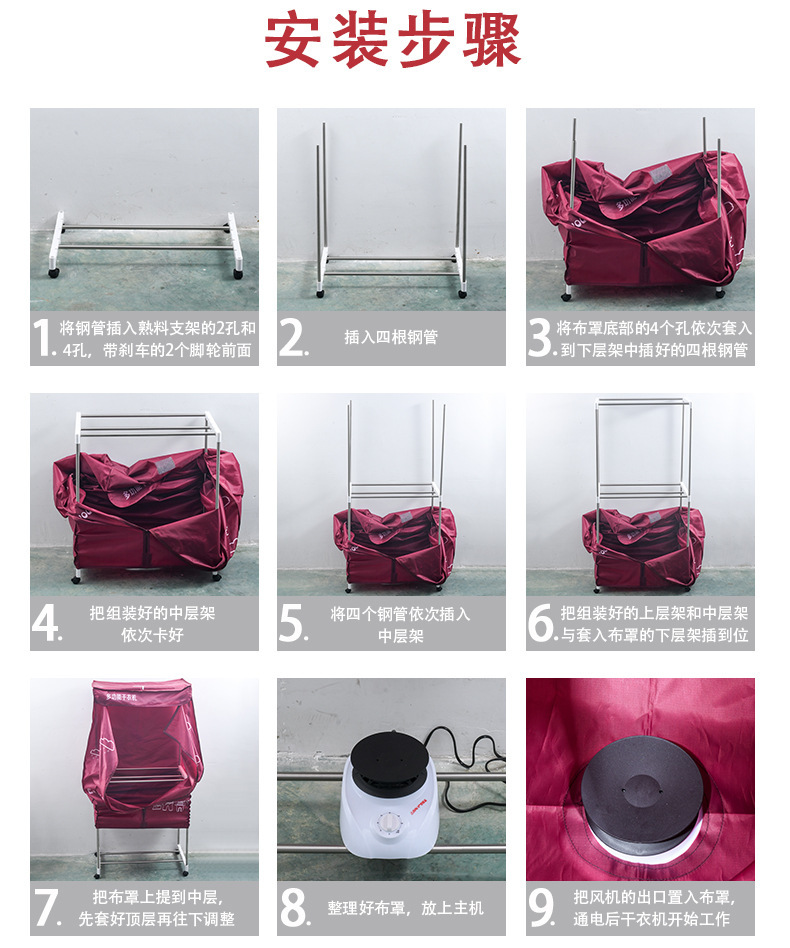 安装步骤

1. 将钢管插入熟料支架的2孔和4孔，带刹车的2个脚轮前面

2. 插入四根钢管

3. 将布罩底部的4个孔依次套入到下层架中插好的四根钢管

4. 把组装好的中层架依次卡好

5. 将四个钢管依次插入中层架

6. 把组装好的上层架和中层架与套入布罩的下层架插到位

7. 把布罩上提到中层，先套好顶层再往下调整

8. 整理好布罩，放上主机

9. 把风机的出口置入布罩，通电后干衣机开始工作