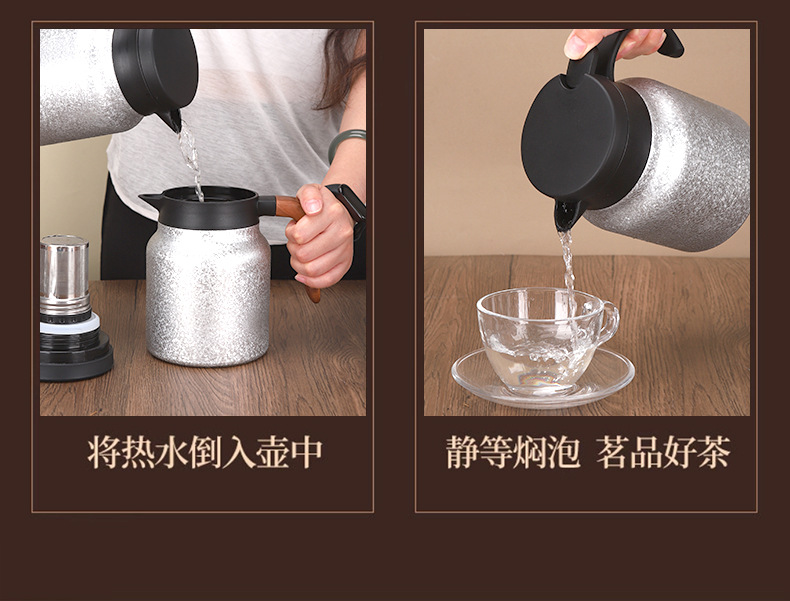 将热水倒入壶中

静等焖泡 茗品好茶