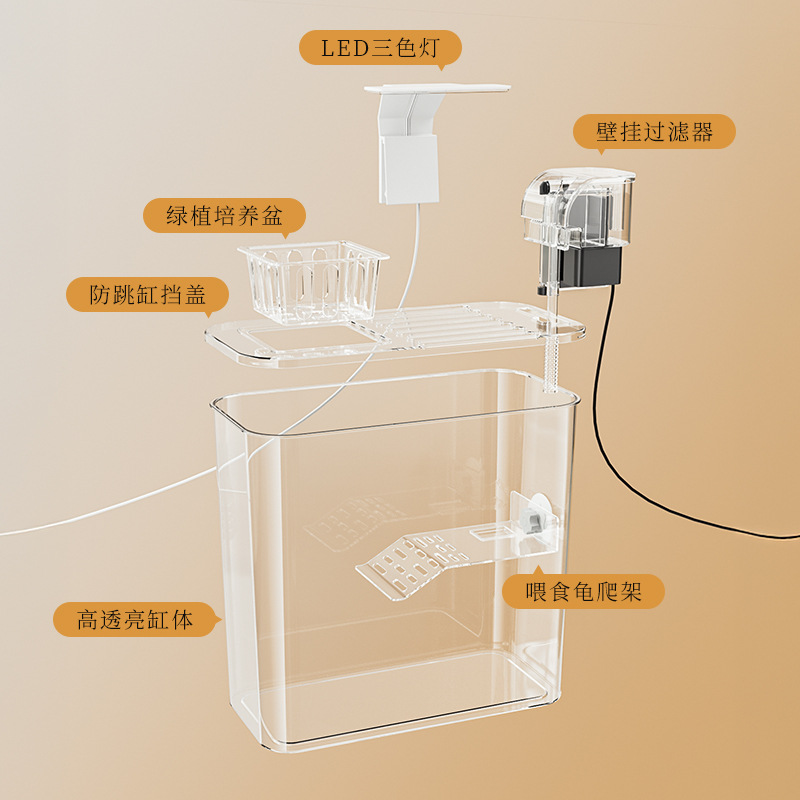 LED三色灯

壁挂过滤器

绿植培养盆

防跳缸挡盖

喂食龟爬架

高透亮缸体