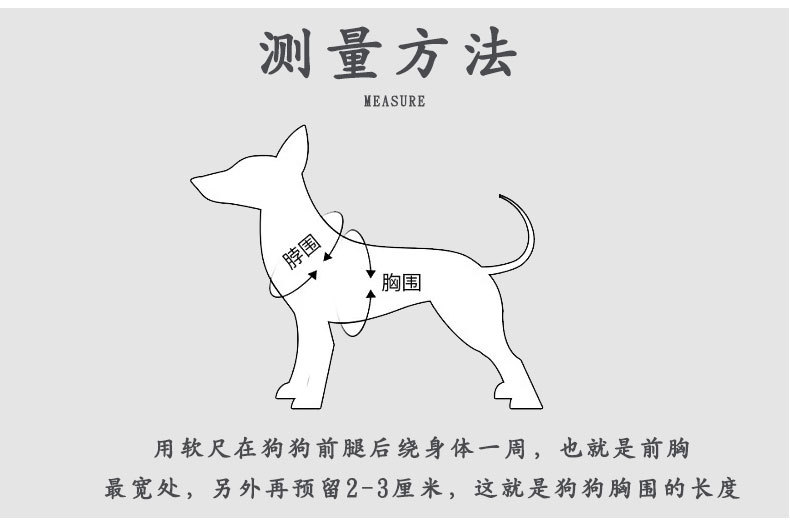 测量方法

MEASURE

脖围

胸围

用软尺在狗狗前腿后绕身体一周，也就是前胸最宽处，另外再预留2-3厘米，这就是狗狗胸围的长度