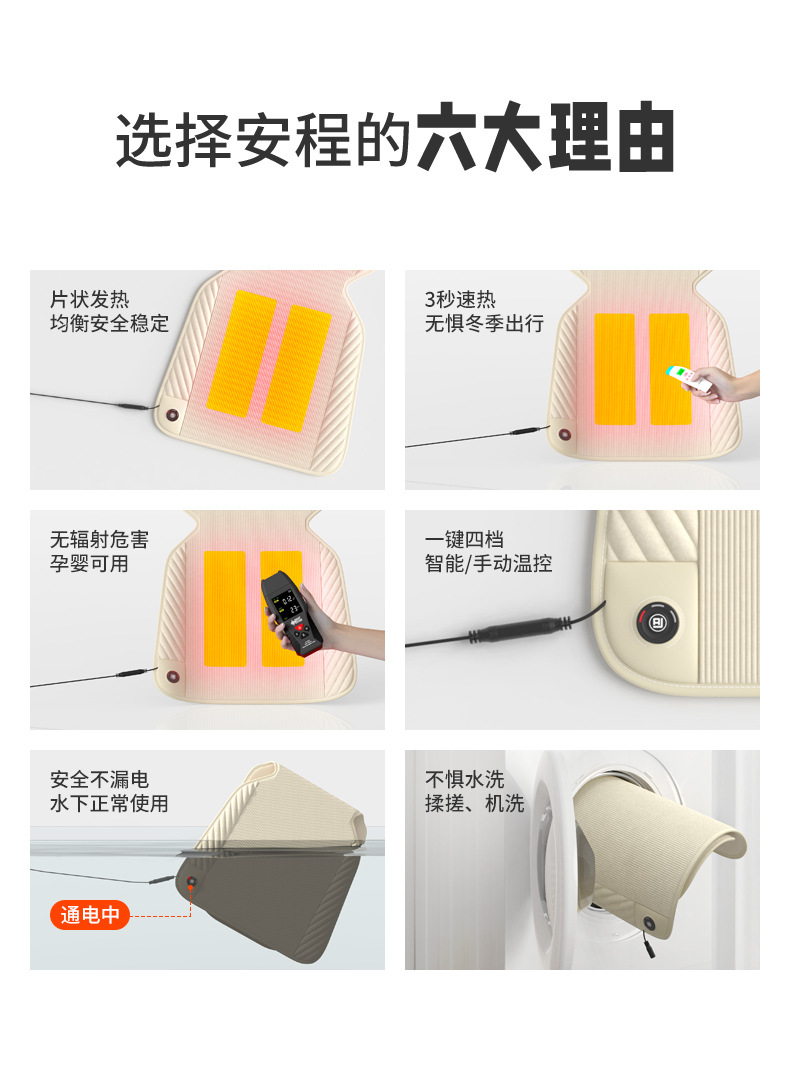 选择安程的六大理由

片状发热
均衡安全稳定

3秒速热
无惧冬季出行

无辐射危害
孕婴可用

一键四档
智能/手动温控

安全不漏电
水下正常使用

通电中

不惧水洗
揉搓、机洗