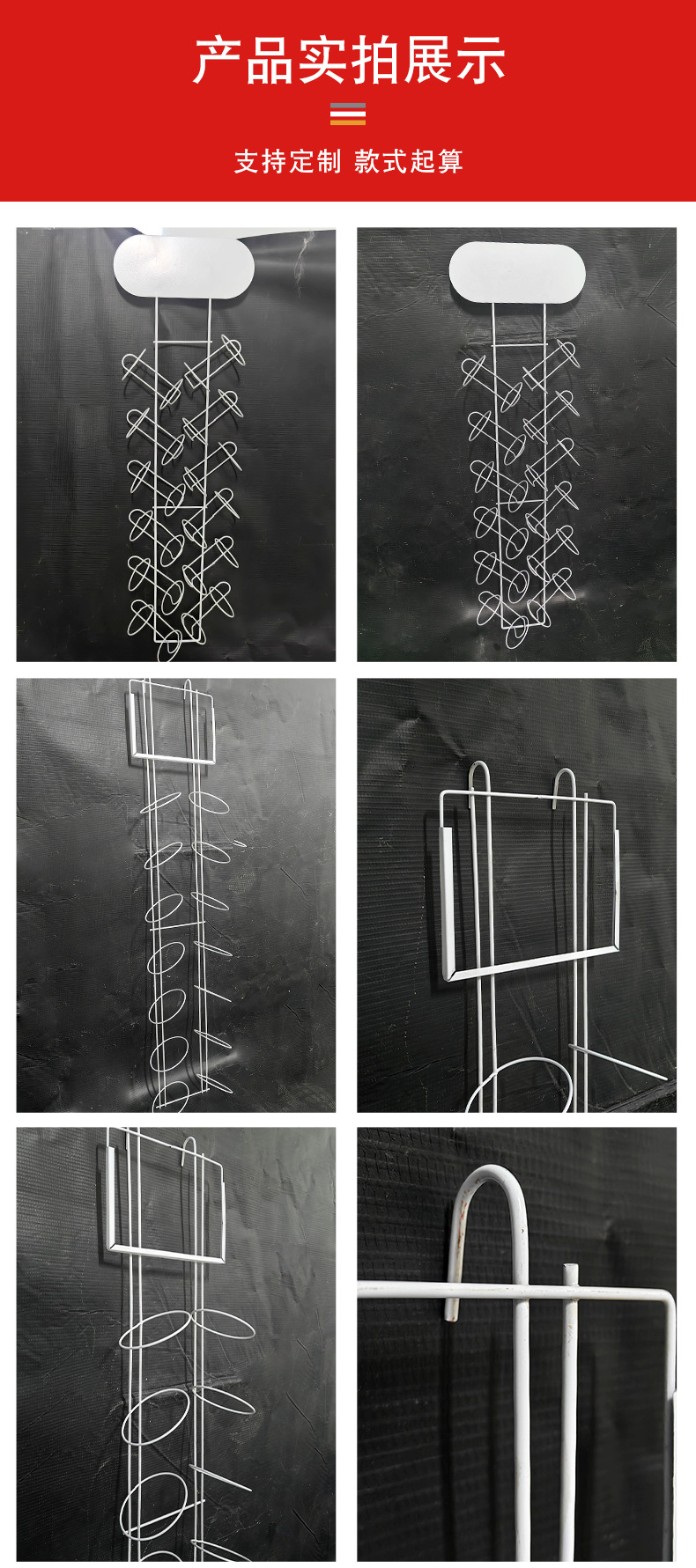 产品实拍展示

支持定制 款式起算