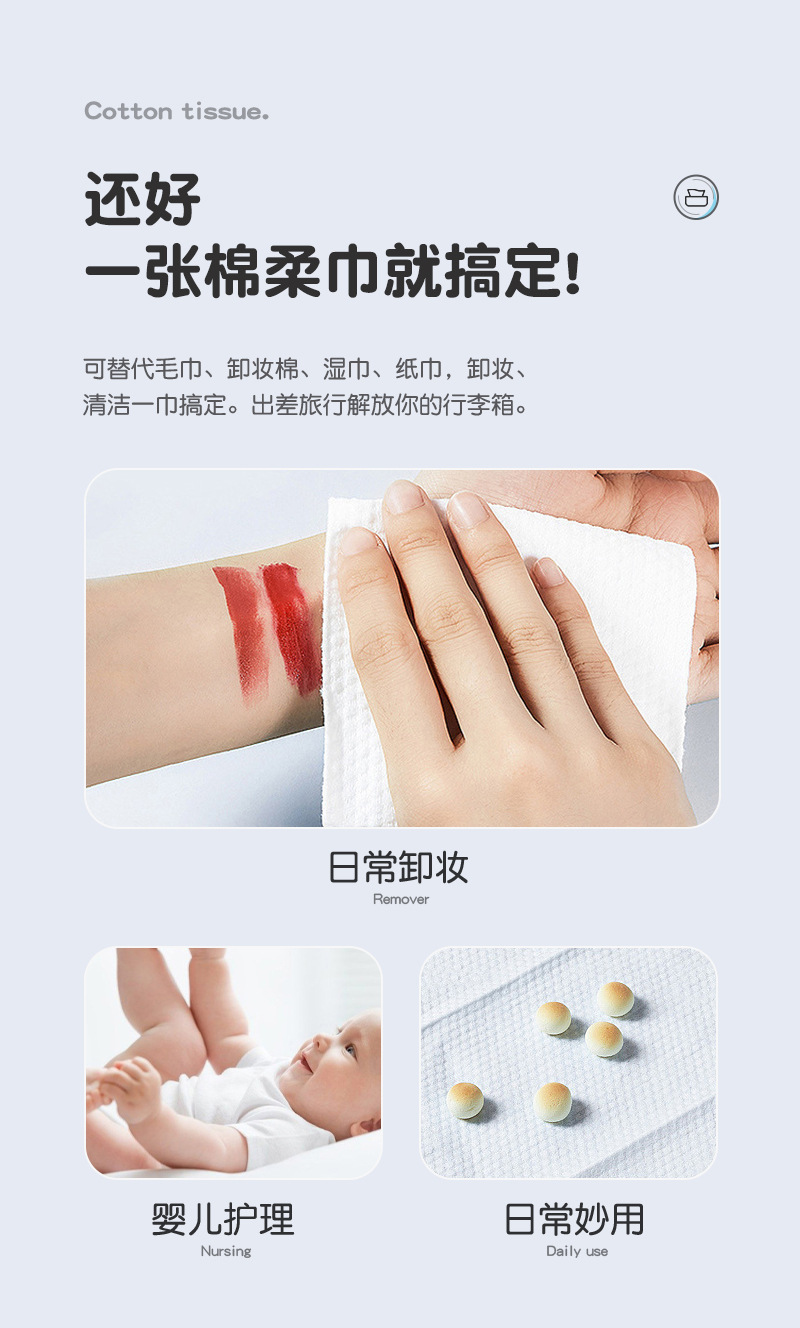 Cotton tissue.

还好
一张棉柔巾就搞定!

可替代毛巾、卸妆棉、湿巾、纸巾，卸妆、清洁一巾搞定。出差旅行解放你的行李箱。

日常卸妆
Remover

婴儿护理
Nursing

日常妙用
Daily use