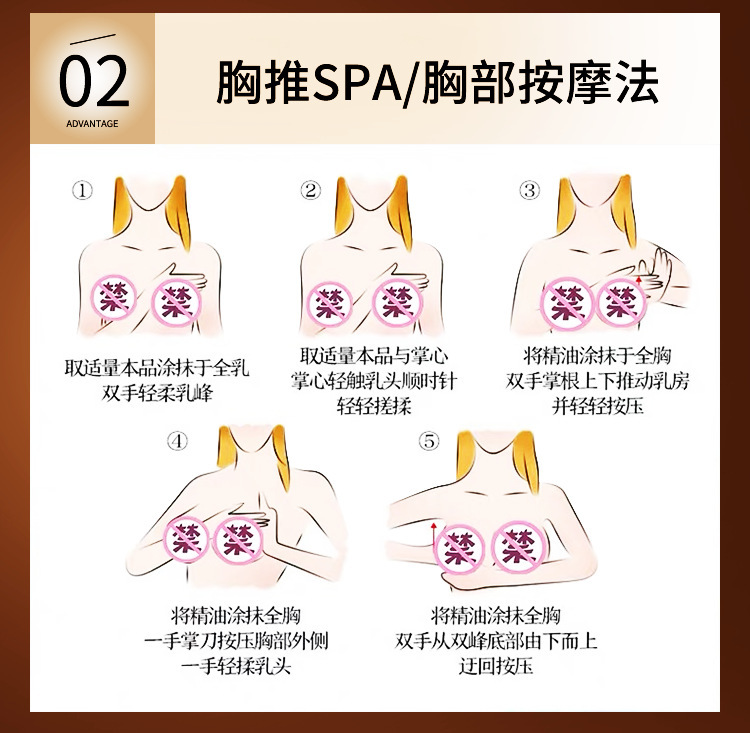 02
ADVANTAGE

胸推SPA/胸部按摩法

①
禁 禁
取适量本品涂抹于全乳
双手轻柔乳峰

②
禁 禁
取适量本品与掌心
掌心轻触乳头顺时针
轻轻搓揉

③
禁 禁
将精油涂抹于全胸
双手掌根上下推动乳房
并轻轻按压

④
禁 禁
将精油涂抹全胸
一手掌刀按压胸部外侧
一手轻揉乳头

⑤
禁 禁
将精油涂抹全胸
双手从双峰底部由下而上
迂回按压