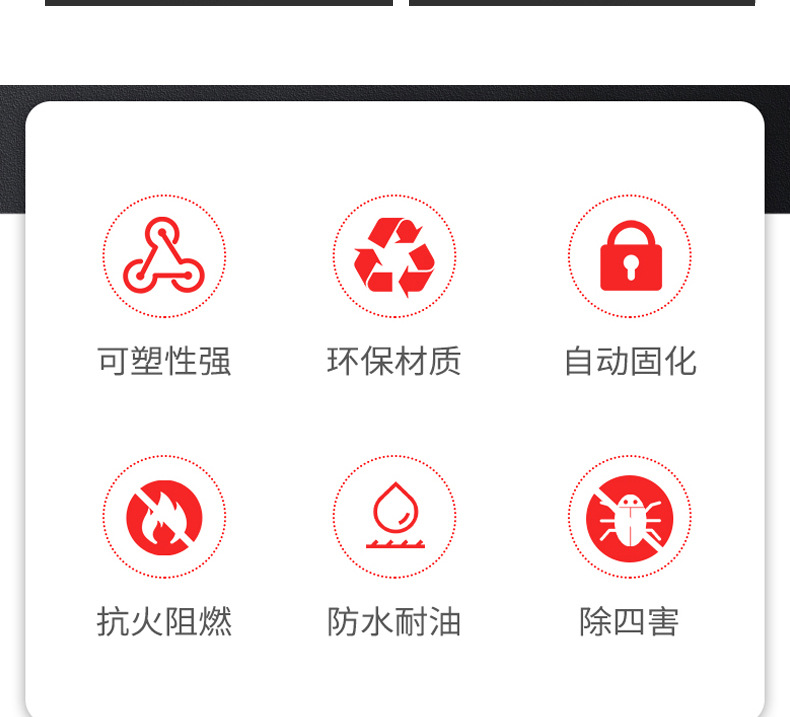 可塑性强

环保材质

自动固化

抗火阻燃

防水耐油

除四害