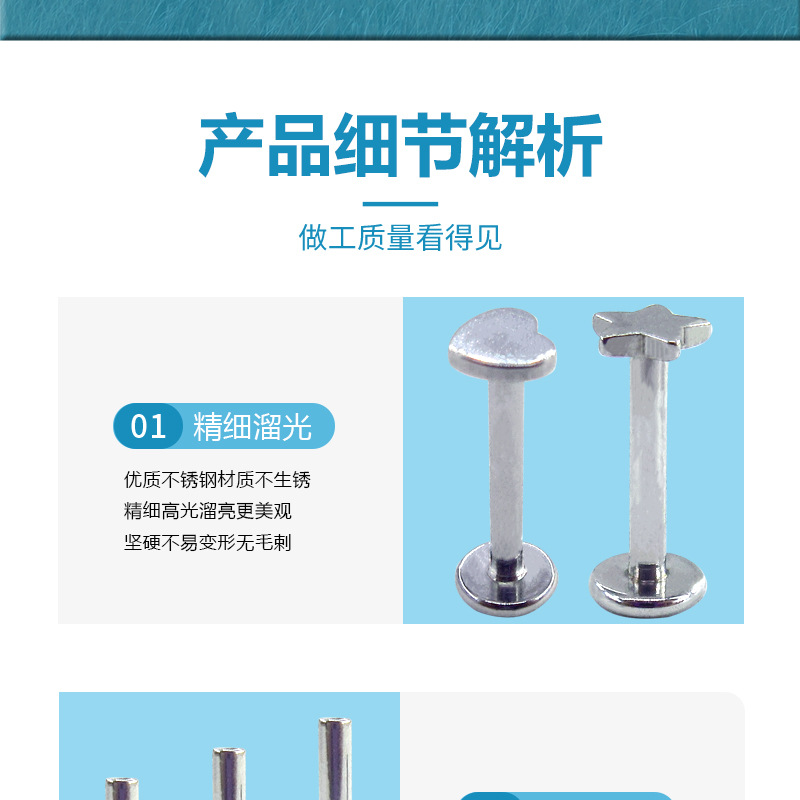 产品细节解析

做工质量看得见

01 精细溜光

优质不锈钢材质不生锈
精细高光溜亮更美观
坚硬不易变形无毛刺