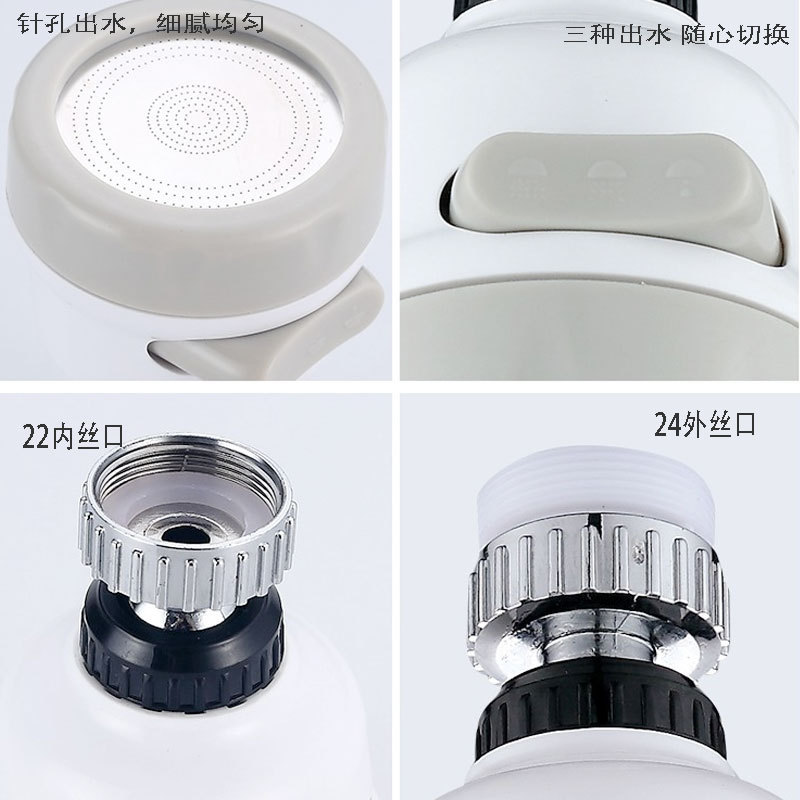 针孔出水，细腻均匀

三种出水 随心切换

22内丝口

24外丝口