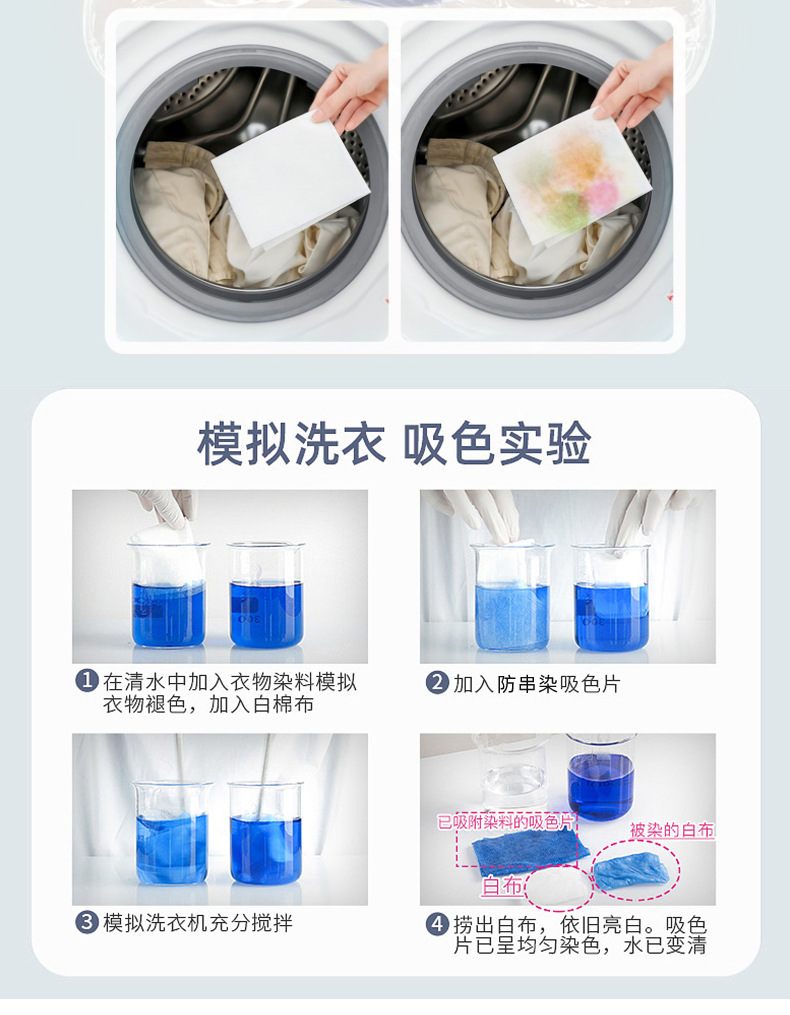 模拟洗衣 吸色实验

1 在清水中加入衣物染料模拟衣物褪色，加入白棉布

2 加入防串染吸色片

3 模拟洗衣机充分搅拌

已吸附染料的吸色片
被染的白布
白布

4 捞出白布，依旧亮白。吸色片已呈均匀染色，水已变清