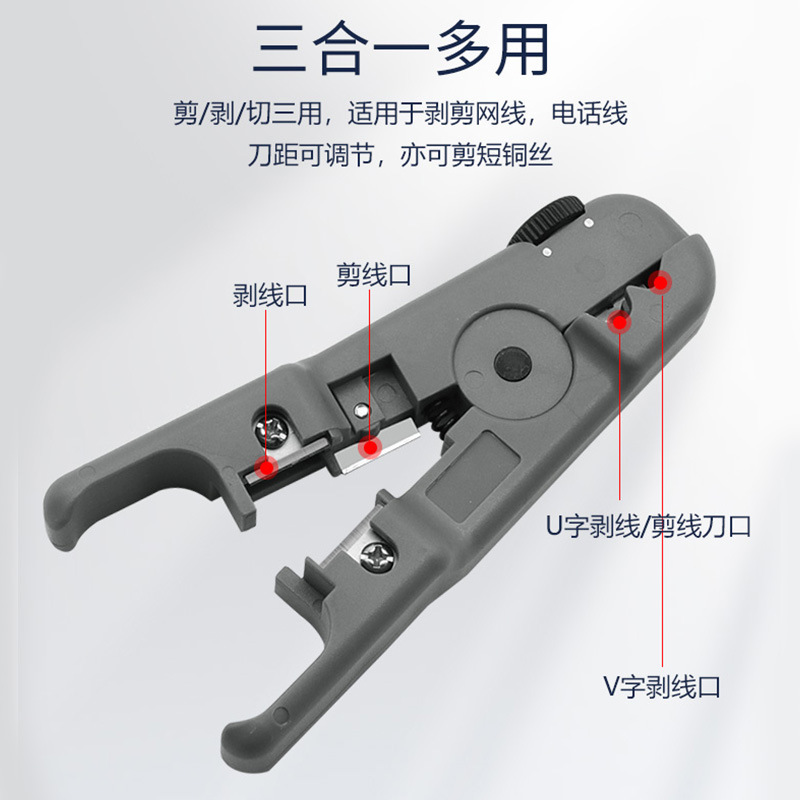 三合一多用

剪/剥/切三用，适用于剥剪网线，电话线
刀距可调节，亦可剪短铜丝

剥线口

剪线口

U字剥线/剪线刀口

V字剥线口