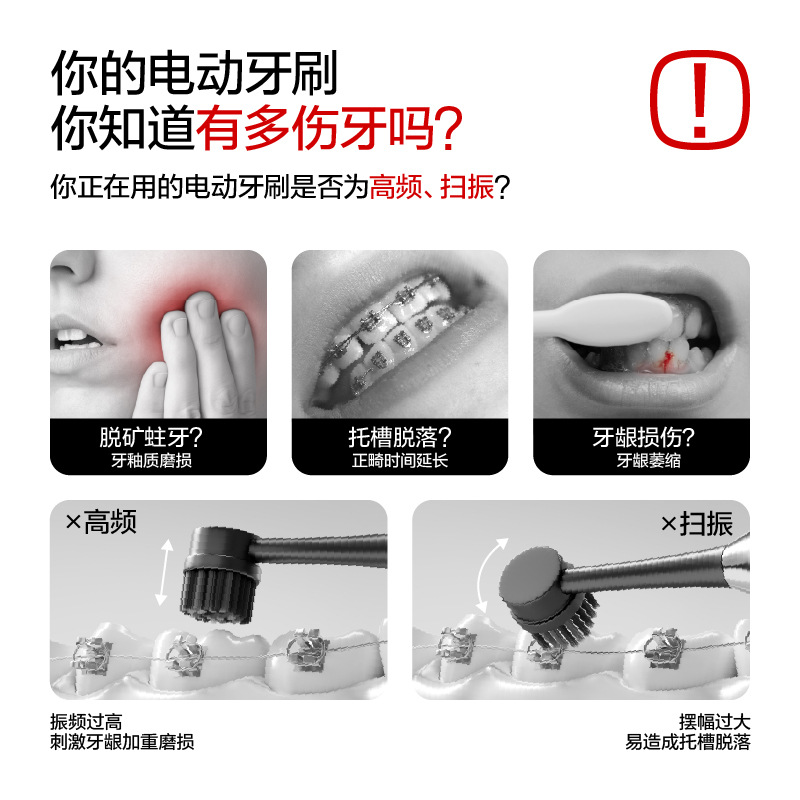 你的电动牙刷
你知道有多伤牙吗?

!

你正在用的电动牙刷是否为高频、扫振?

脱矿蛀牙?
牙釉质磨损

托槽脱落?
正畸时间延长

牙龈损伤?
牙龈萎缩

×高频

×扫振

振频过高
刺激牙龈加重磨损

摆幅过大
易造成托槽脱落