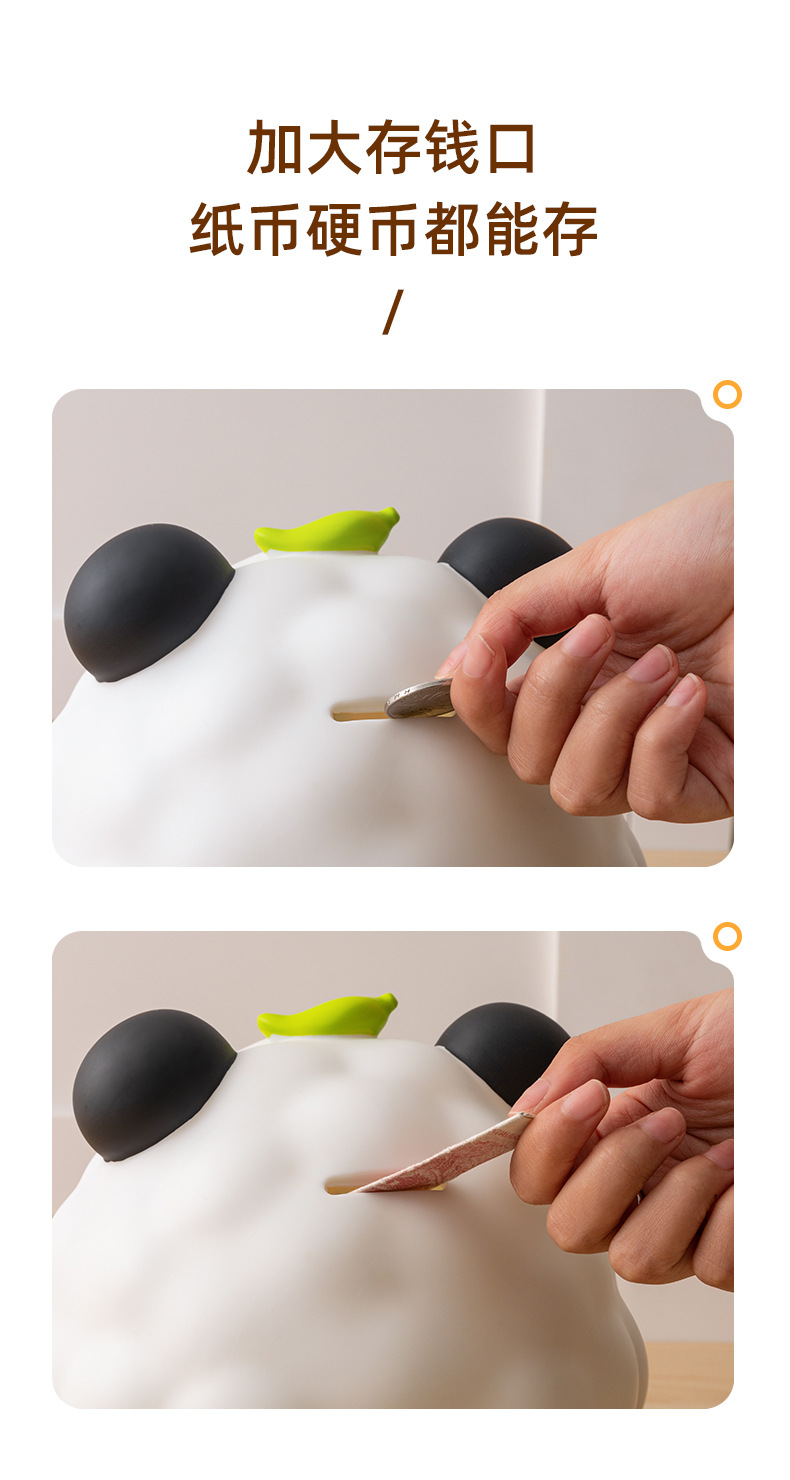 加大存钱口
纸币硬币都能存
/