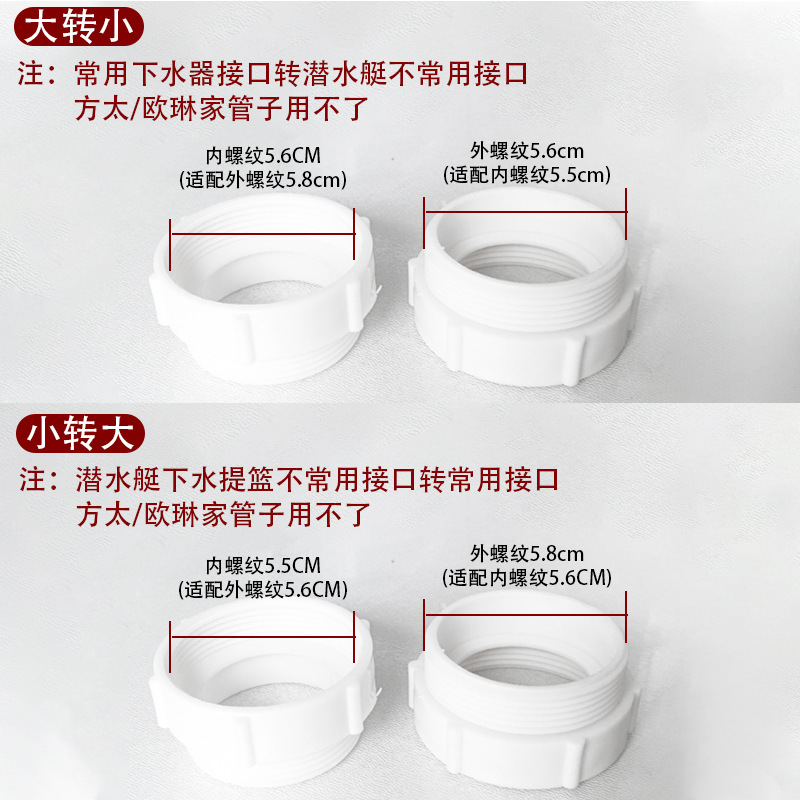 大转小

注：常用下水器接口转潜水艇不常用接口
方太/欧琳家管子用不了

内螺纹5.6CM
(适配外螺纹5.8cm)

外螺纹5.6cm
(适配内螺纹5.5cm)

小转大

注：潜水艇下水提篮不常用接口转常用接口
方太/欧琳家管子用不了

内螺纹5.5CM
(适配外螺纹5.6CM)

外螺纹5.8cm
(适配内螺纹5.6CM)