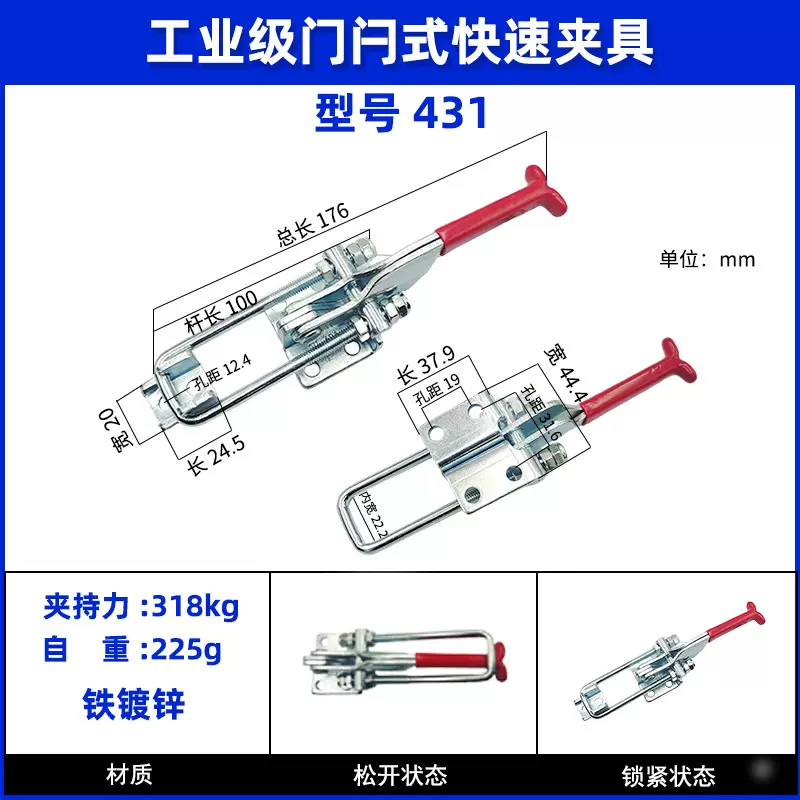 工业级门闩式快速夹具

型号 431

总长 176

单位：mm

杆长 100

孔距 12.4

宽 20

长 24.5

长 37.9

孔距 19

宽 44.4

孔距 31.6

内宽 22.2

夹持力 :318kg
自　重 :225g

铁镀锌

材质

松开状态

锁紧状态