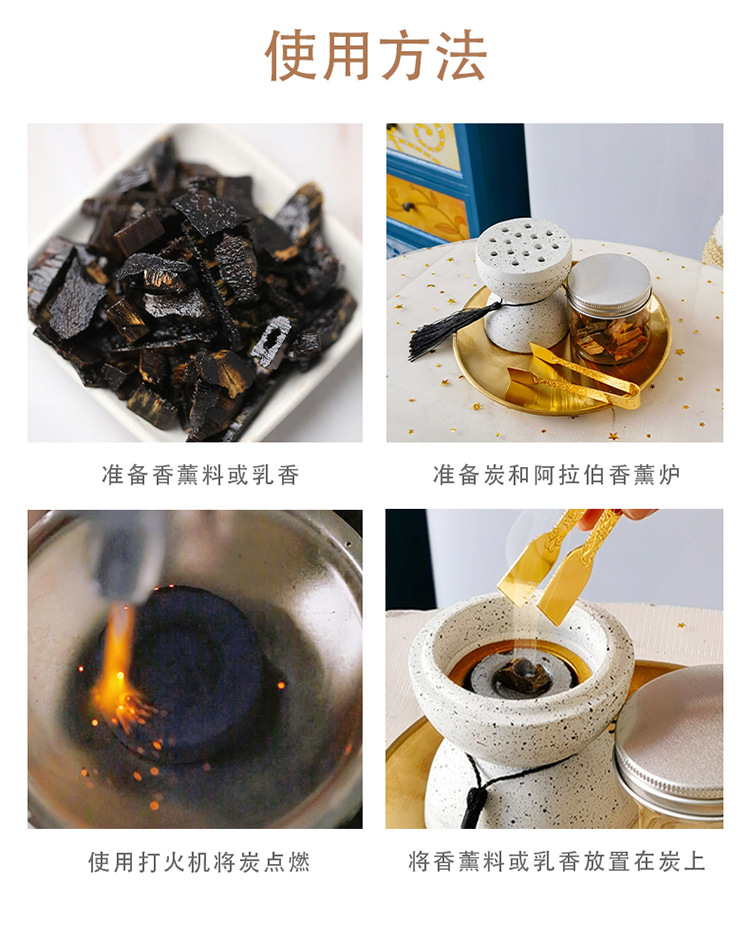 使用方法

准备香薰料或乳香

准备炭和阿拉伯香薰炉

使用打火机将炭点燃

将香薰料或乳香放置在炭上