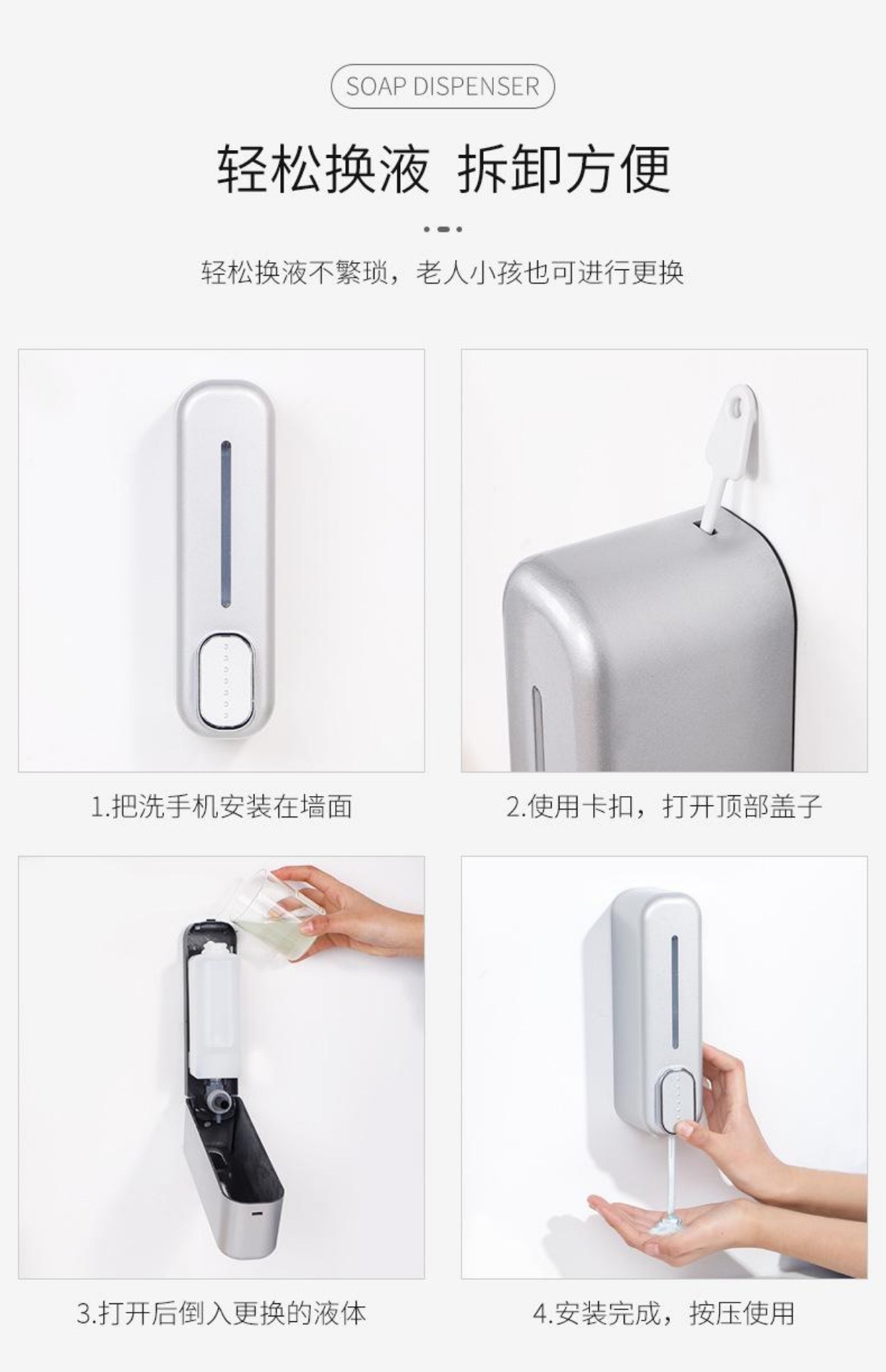 SOAP DISPENSER

轻松换液 拆卸方便

轻松换液不繁琐，老人小孩也可进行更换

1.把洗手机安装在墙面

2.使用卡扣，打开顶部盖子

3.打开后倒入更换的液体

4.安装完成，按压使用