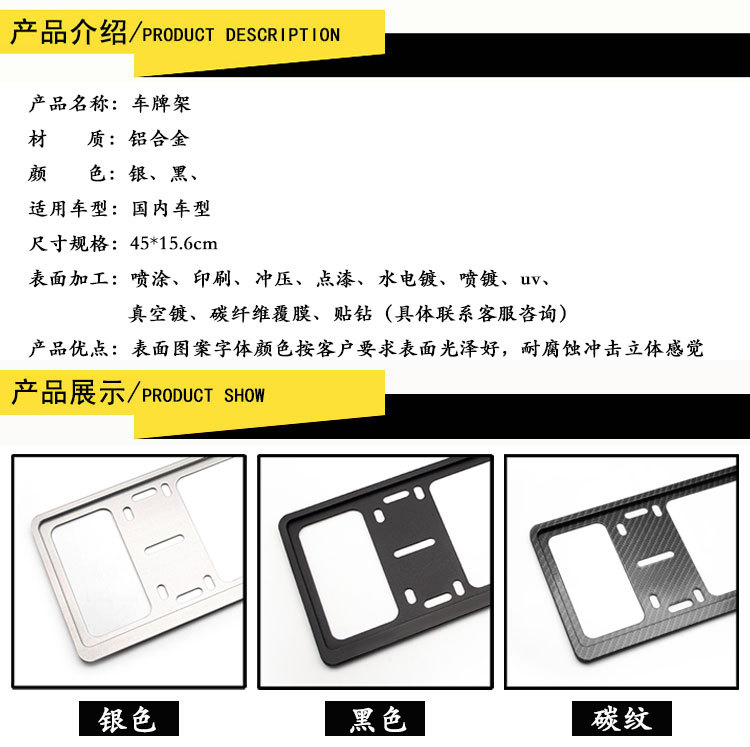 产品介绍/PRODUCT DESCRIPTION

产品名称：车牌架
材　　质：铝合金
颜　　色：银、黑、
适用车型：国内车型
尺寸规格：45*15.6cm
表面加工：喷涂、印刷、冲压、点漆、水电镀、喷镀、uv、真空镀、碳纤维覆膜、贴钻（具体联系客服咨询）
产品优点：表面图案字体颜色按客户要求表面光泽好，耐腐蚀冲击立体感觉

产品展示/PRODUCT SHOW

银色

黑色

碳纹