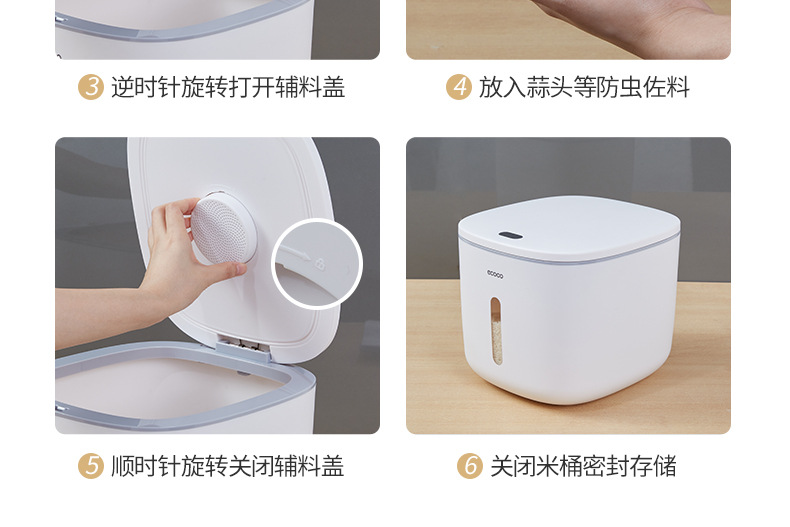 3 逆时针旋转打开辅料盖

4 放入蒜头等防虫佐料

ecoco

5 顺时针旋转关闭辅料盖

6 关闭米桶密封存储