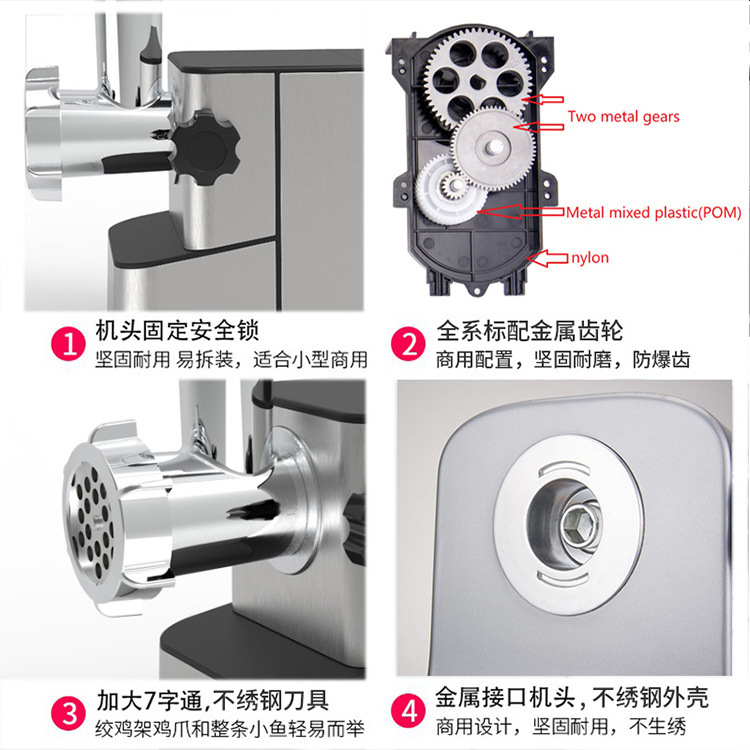 Two metal gears

Metal mixed plastic(POM)

nylon

1 机头固定安全锁
坚固耐用 易拆装，适合小型商用

2 全系标配金属齿轮
商用配置，坚固耐磨，防爆齿

3 加大7字通,不绣钢刀具
绞鸡架鸡爪和整条小鱼轻易而举

4 金属接口机头，不绣钢外壳
商用设计，坚固耐用，不生绣