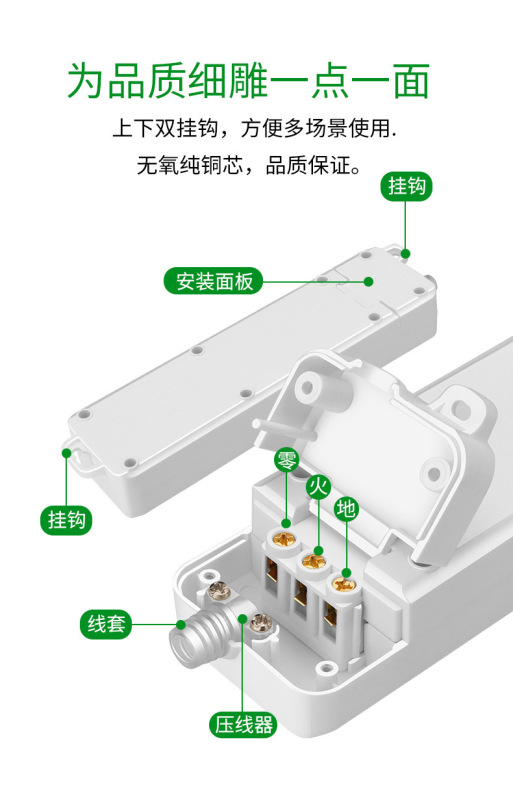 为品质细雕一点一面

上下双挂钩，方便多场景使用.

无氧纯铜芯，品质保证。

挂钩

安装面板

零

火

地

挂钩

线套

压线器