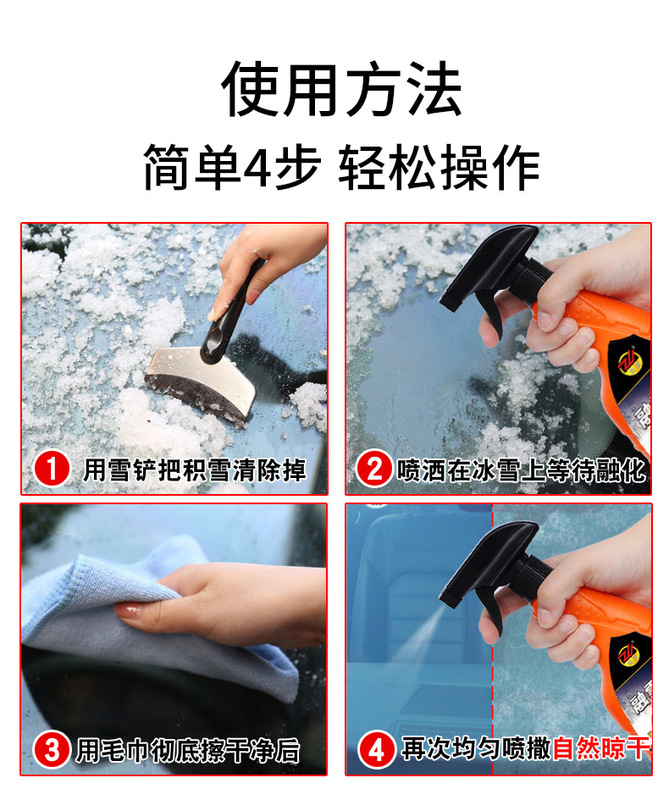 使用方法

简单4步 轻松操作

1 用雪铲把积雪清除掉

2 喷洒在冰雪上等待融化

3 用毛巾彻底擦干净后

4 再次均匀喷撒自然晾干