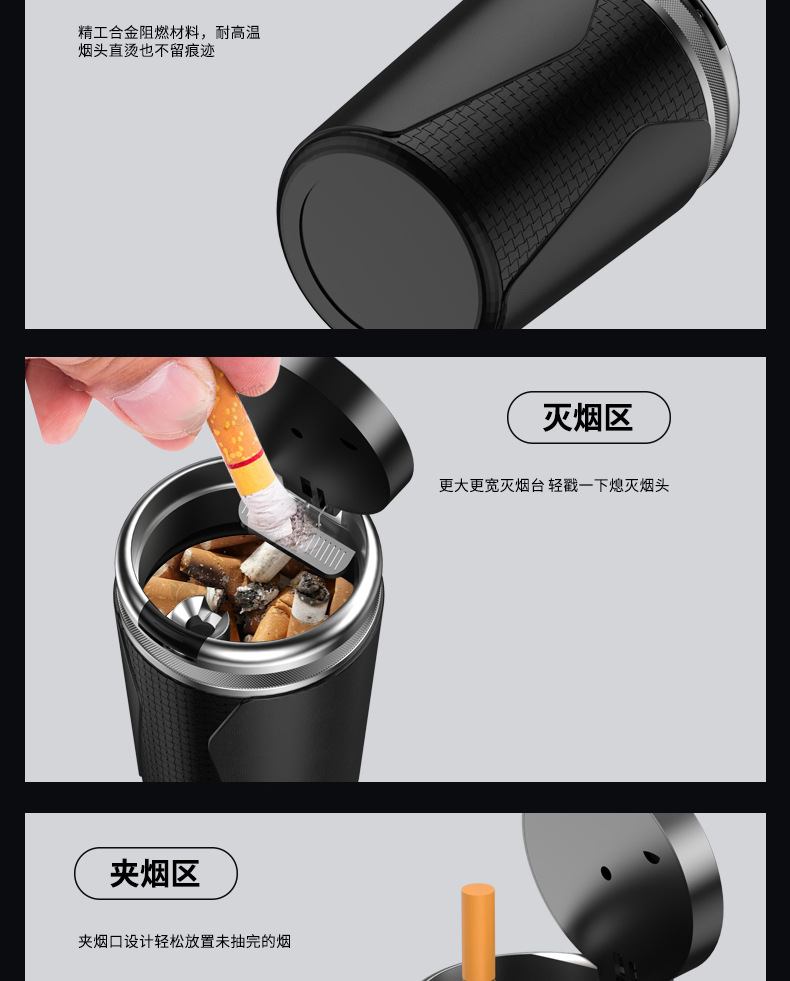 精工合金阻燃材料，耐高温
烟头直烫也不留痕迹

灭烟区

更大更宽灭烟台 轻戳一下熄灭烟头

夹烟区

夹烟口设计轻松放置未抽完的烟