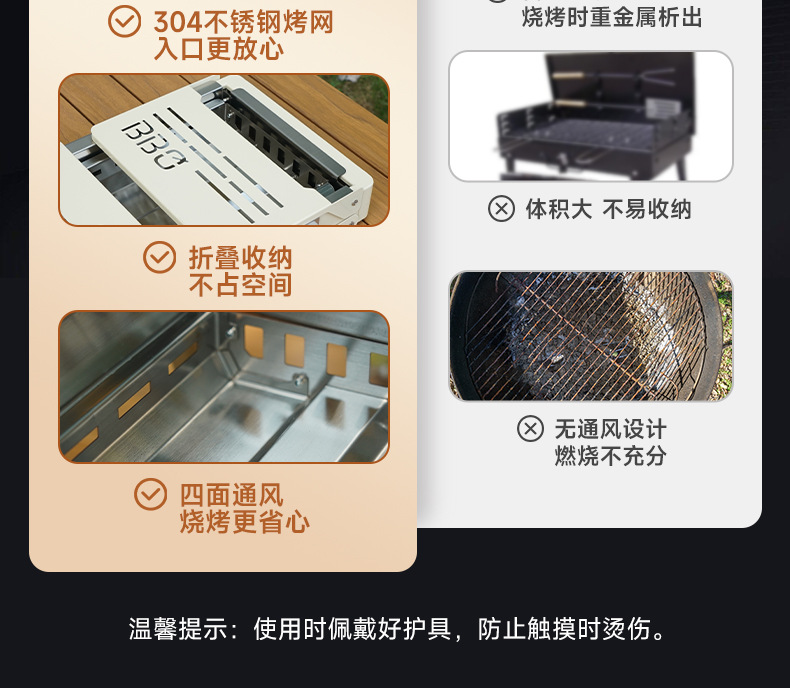 304不锈钢烤网
入口更放心

BBQ

折叠收纳
不占空间

四面通风
烧烤更省心

烧烤时重金属析出

体积大 不易收纳

无通风设计
燃烧不充分

温馨提示：使用时佩戴好护具，防止触摸时烫伤。