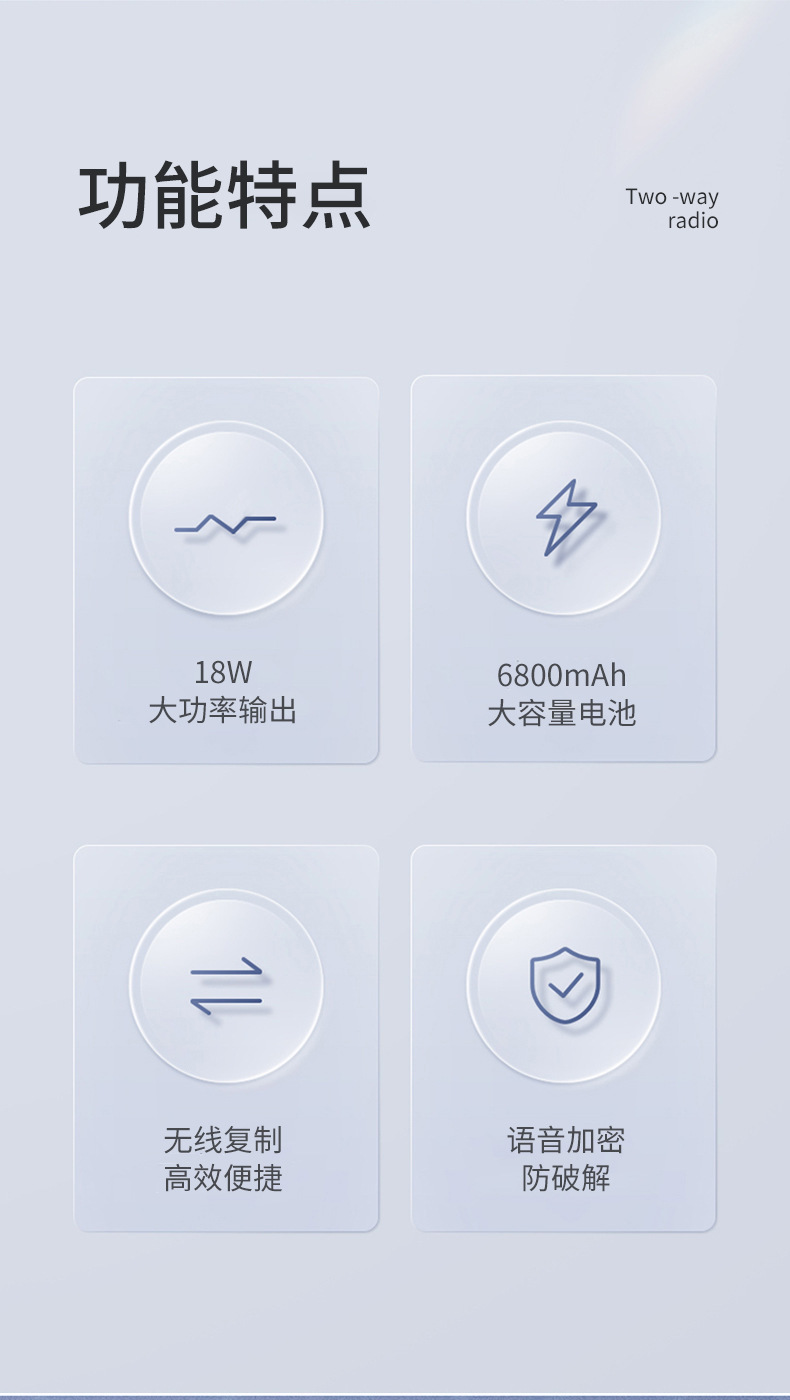 功能特点

Two -way
radio

18W
大功率输出

6800mAh
大容量电池

无线复制
高效便捷

语音加密
防破解