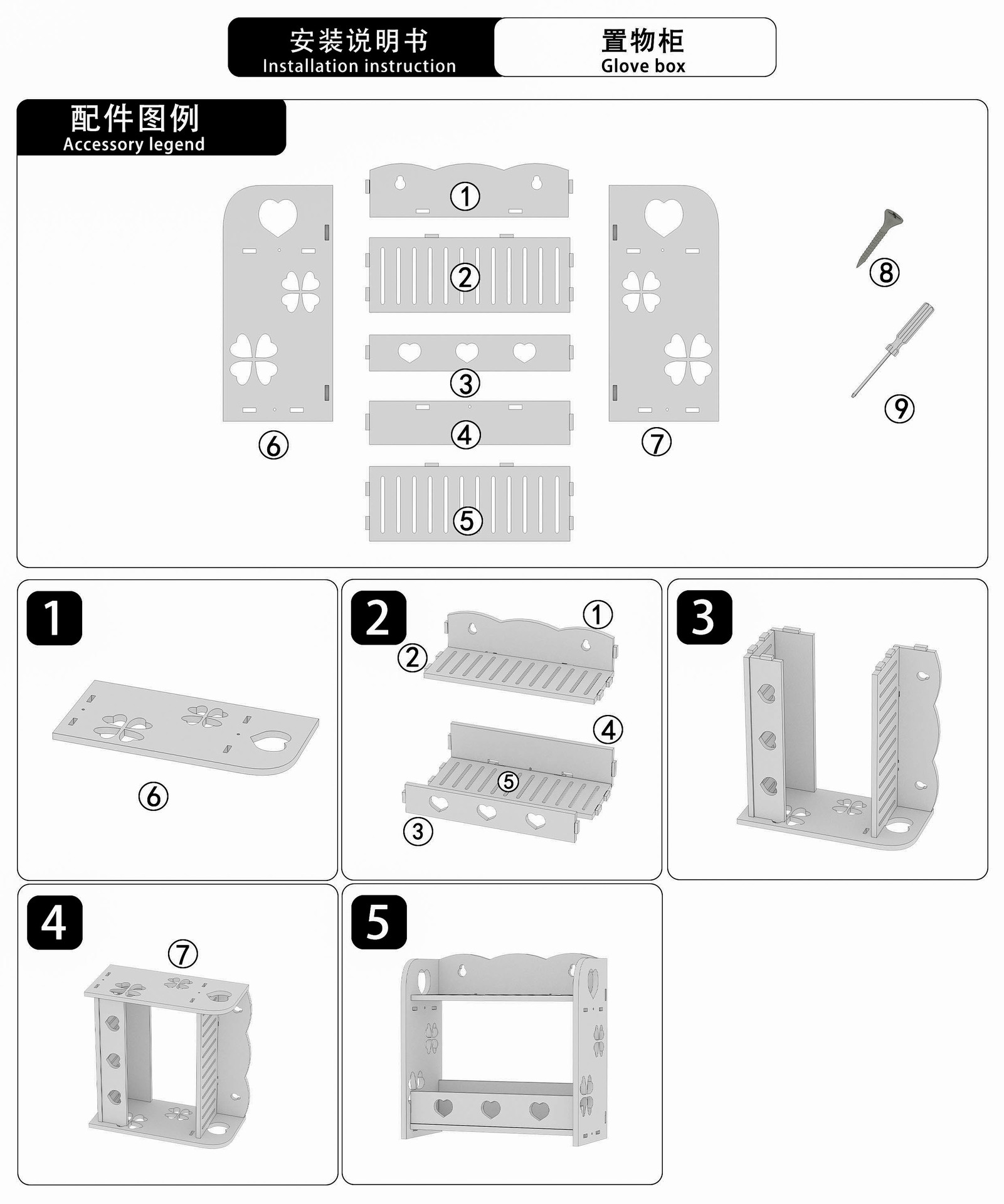 安装说明书
Installation instruction

置物柜
Glove box

配件图例
Accessory legend

①
②
③
④
⑤
⑥
⑦
⑧
⑨

1
⑥

2
①
②
④
⑤
③

3

4
⑦

5