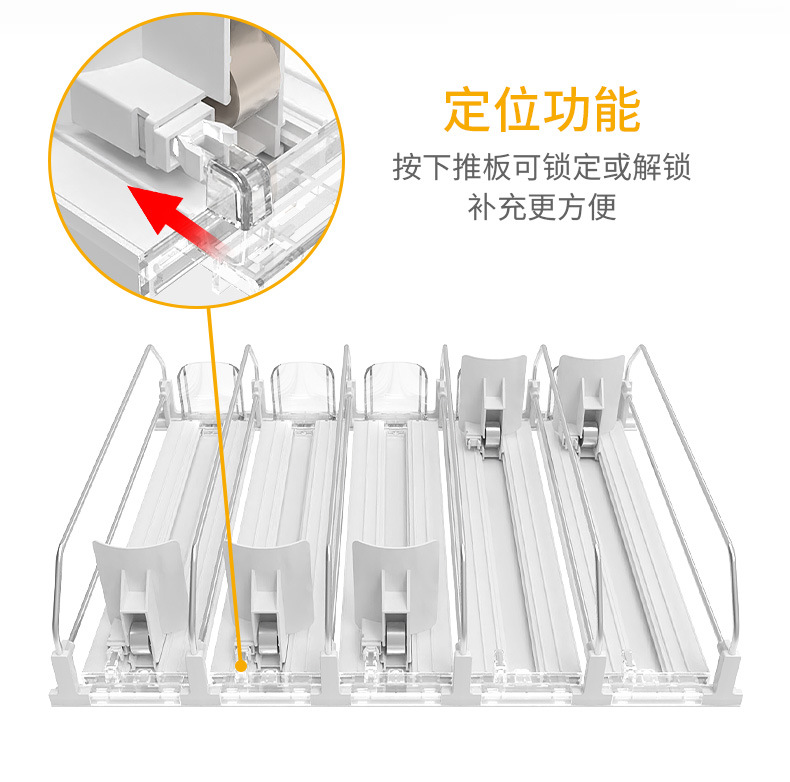 定位功能

按下推板可锁定或解锁
补充更方便