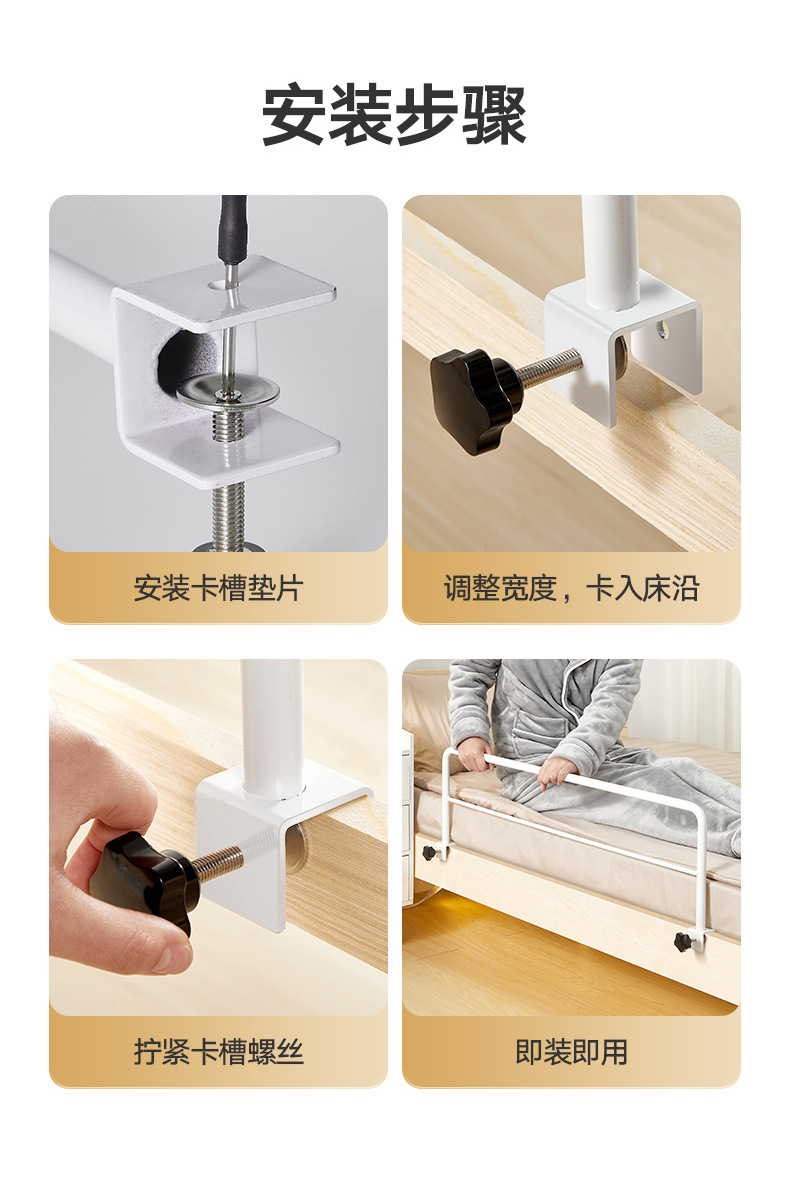 安装步骤

安装卡槽垫片

调整宽度，卡入床沿

拧紧卡槽螺丝

即装即用