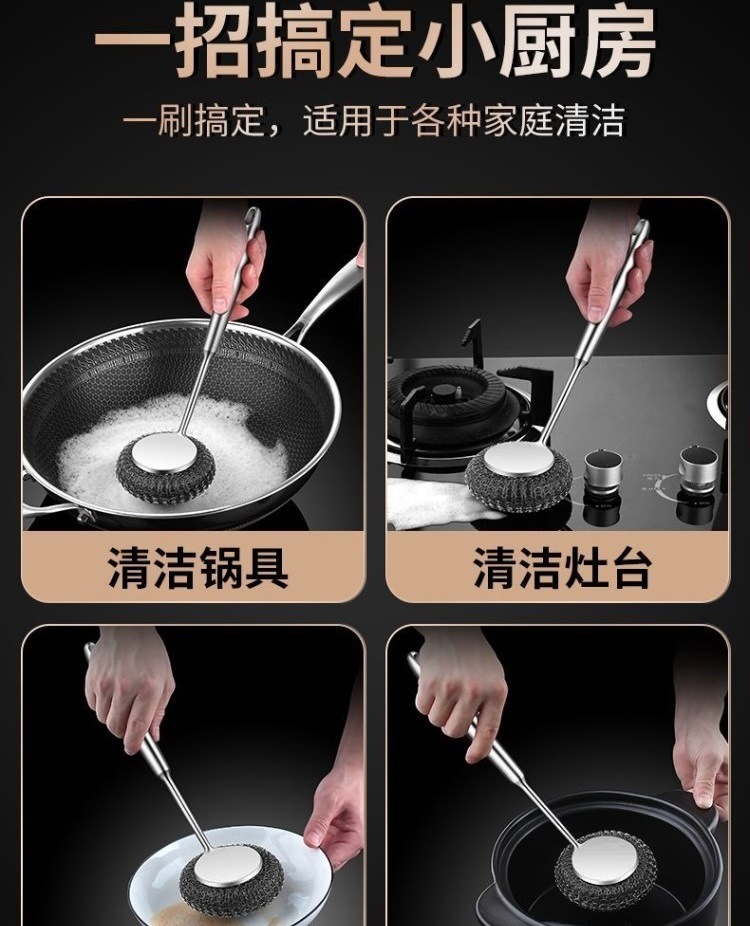 一招搞定小厨房

一刷搞定，适用于各种家庭清洁

清洁锅具

清洁灶台