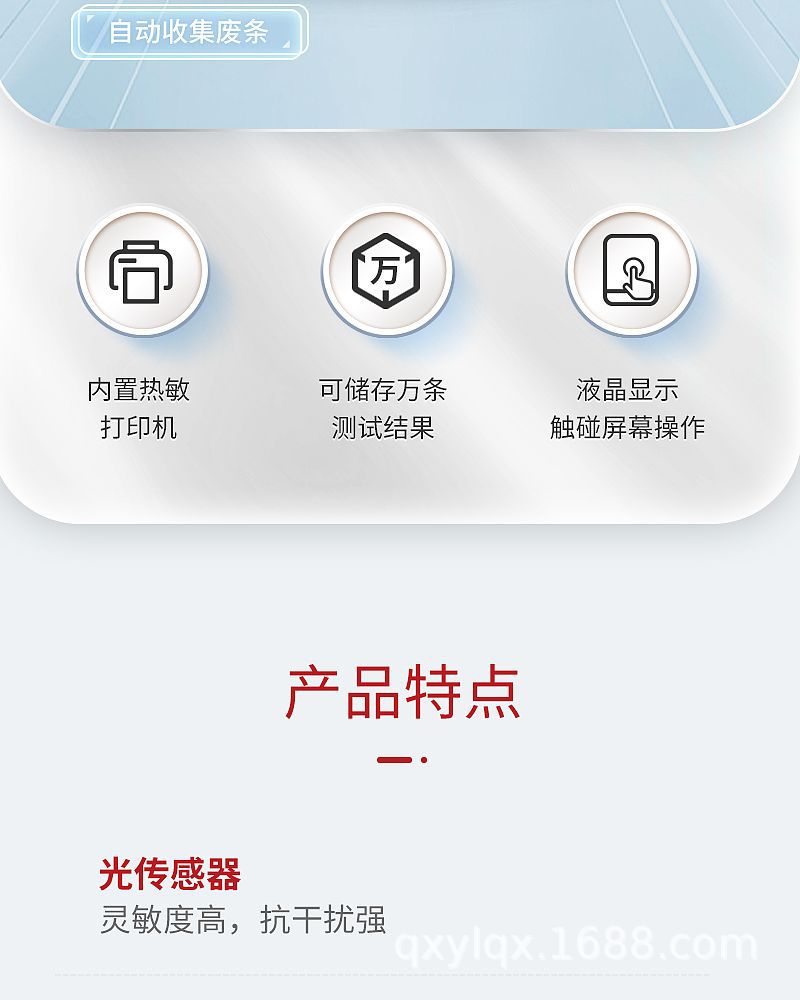 自动收集废条

万

内置热敏
打印机

可储存万条
测试结果

液晶显示
触碰屏幕操作

产品特点

光传感器
灵敏度高，抗干扰强

qxylqx.1688.com