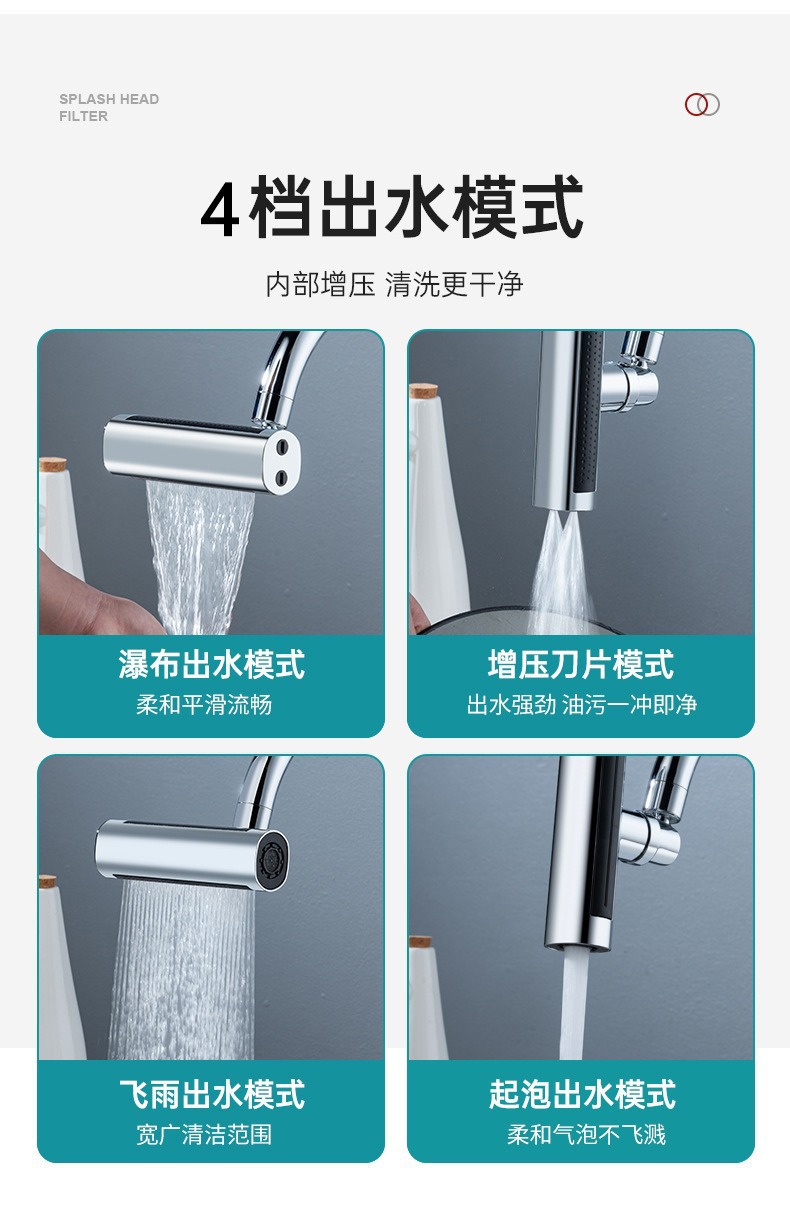 SPLASH HEAD
FILTER

4档出水模式

内部增压 清洗更干净

瀑布出水模式
柔和平滑流畅

增压刀片模式
出水强劲 油污一冲即净

飞雨出水模式
宽广清洁范围

起泡出水模式
柔和气泡不飞溅