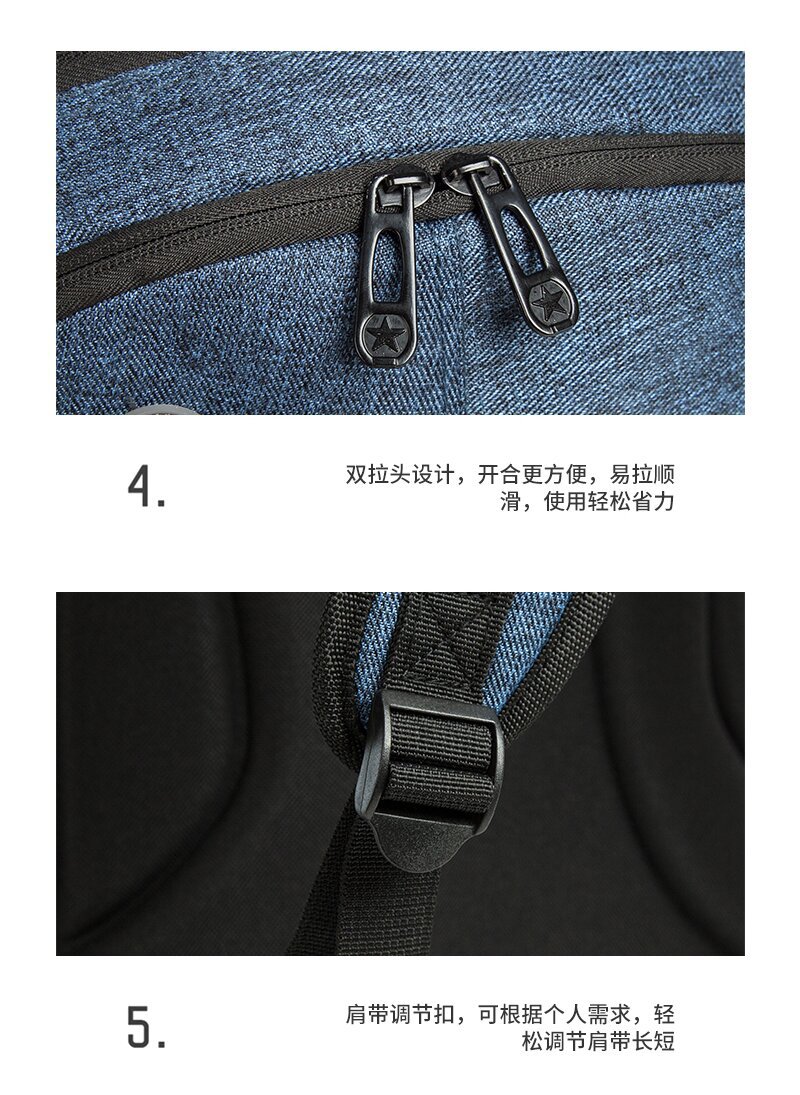 4.

双拉头设计，开合更方便，易拉顺滑，使用轻松省力

5.

肩带调节扣，可根据个人需求，轻松调节肩带长短