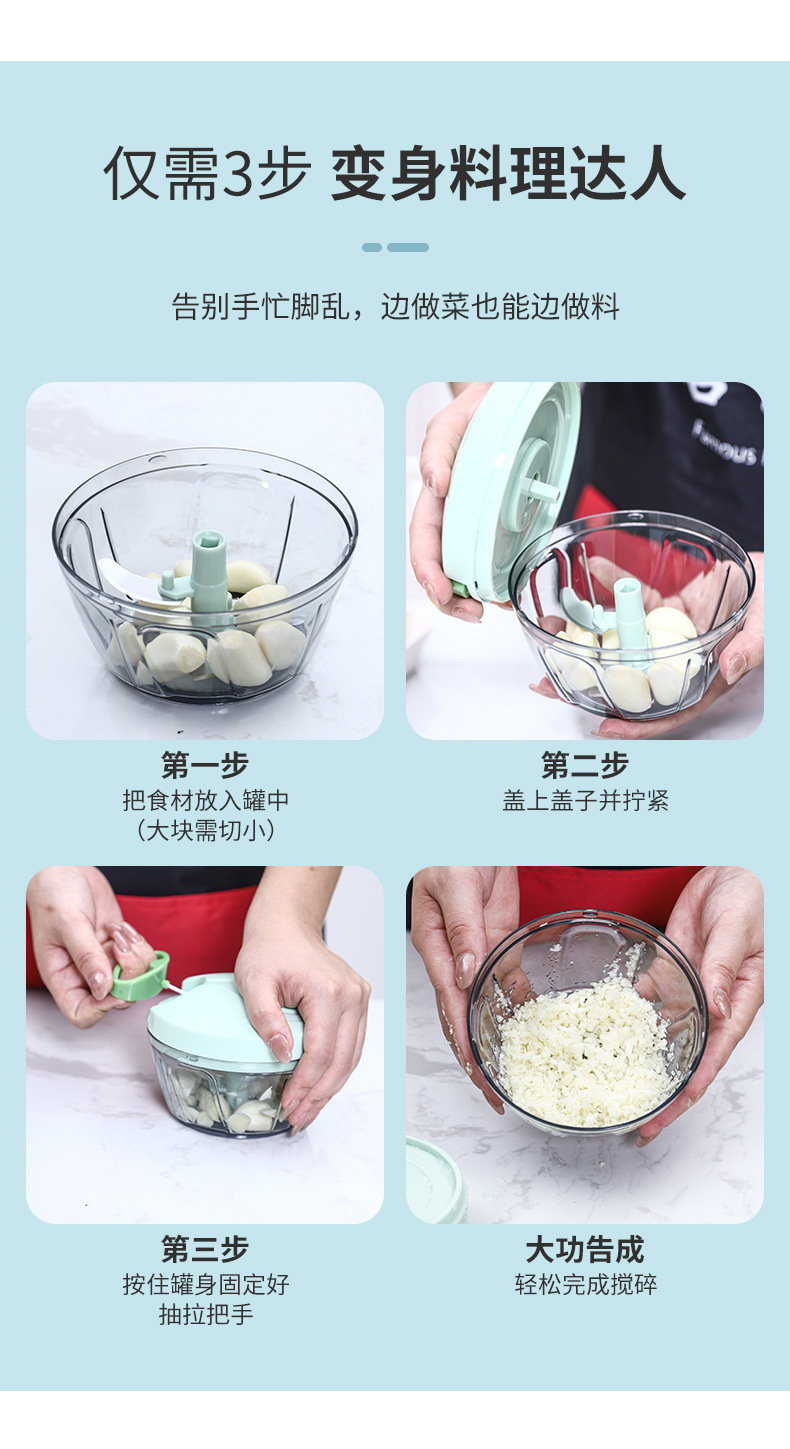 仅需3步 变身料理达人

告别手忙脚乱，边做菜也能边做料

Famous

第一步
把食材放入罐中
（大块需切小）

第二步
盖上盖子并拧紧

第三步
按住罐身固定好
抽拉把手

大功告成
轻松完成搅碎