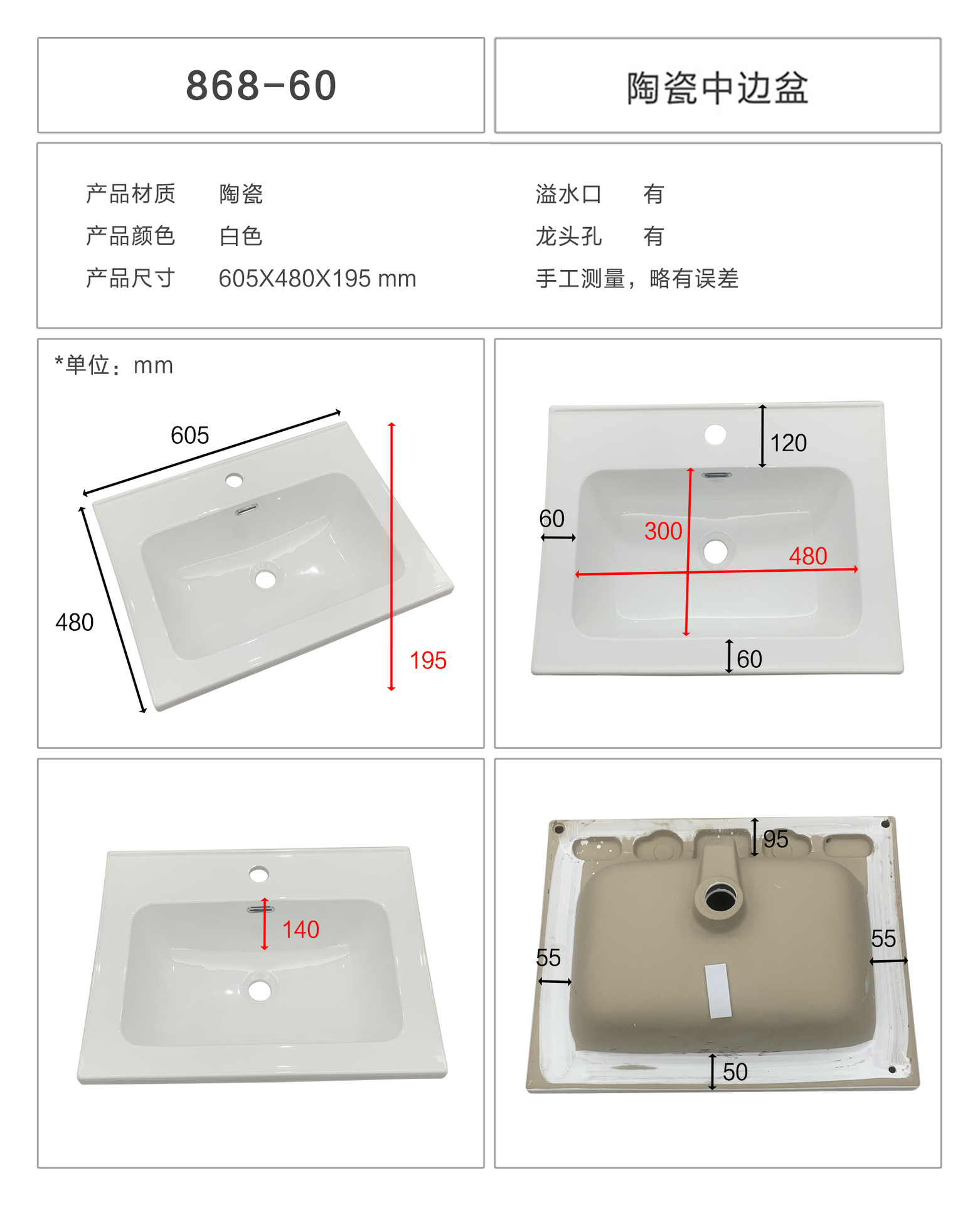 868-60

陶瓷中边盆

产品材质 陶瓷
产品颜色 白色
产品尺寸 605X480X195 mm

溢水口 有
龙头孔 有
手工测量，略有误差

*单位：mm

605
480
195

120
60
300
480
60

140

95
55
55
50