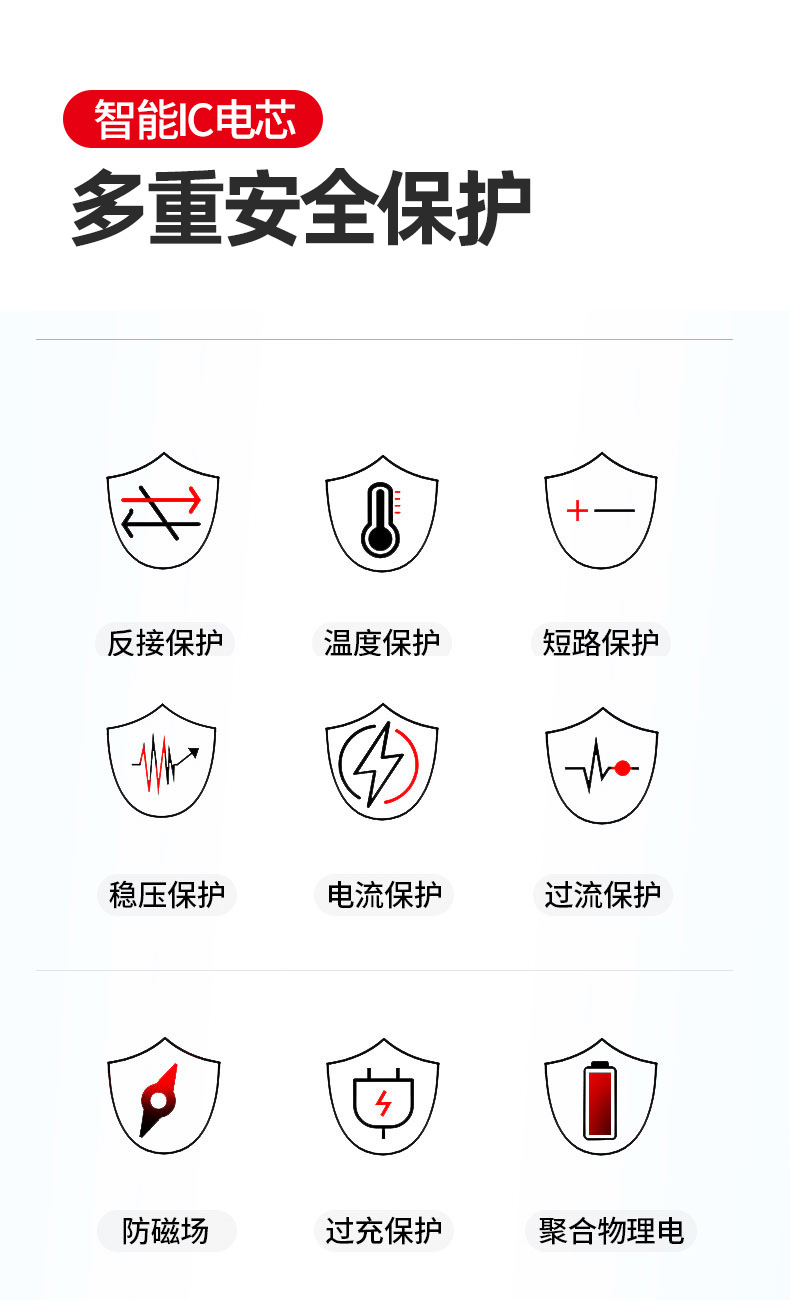 智能IC电芯

多重安全保护

反接保护

温度保护

短路保护

稳压保护

电流保护

过流保护

防磁场

过充保护

聚合物理电