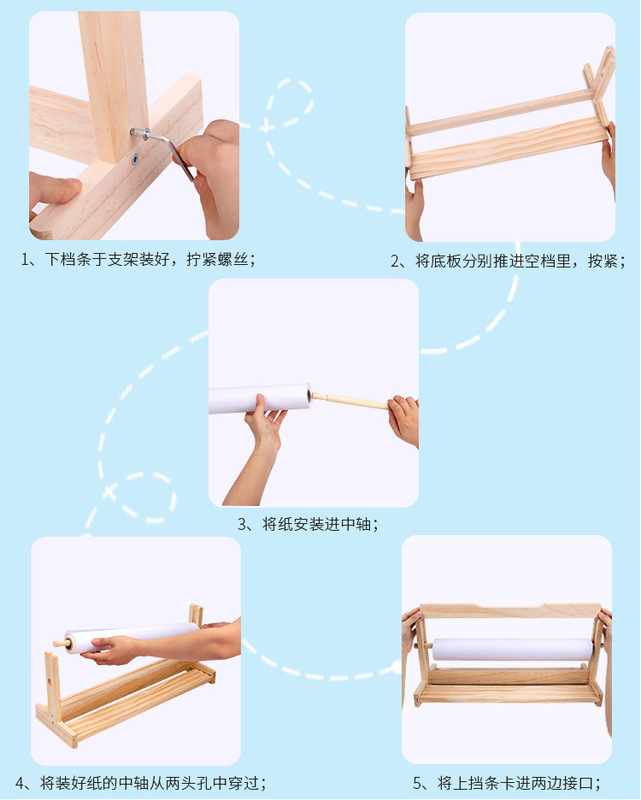 1、下档条于支架装好，拧紧螺丝；

2、将底板分别推进空档里，按紧；

3、将纸安装进中轴；

4、将装好纸的中轴从两头孔中穿过；

5、将上挡条卡进两边接口；