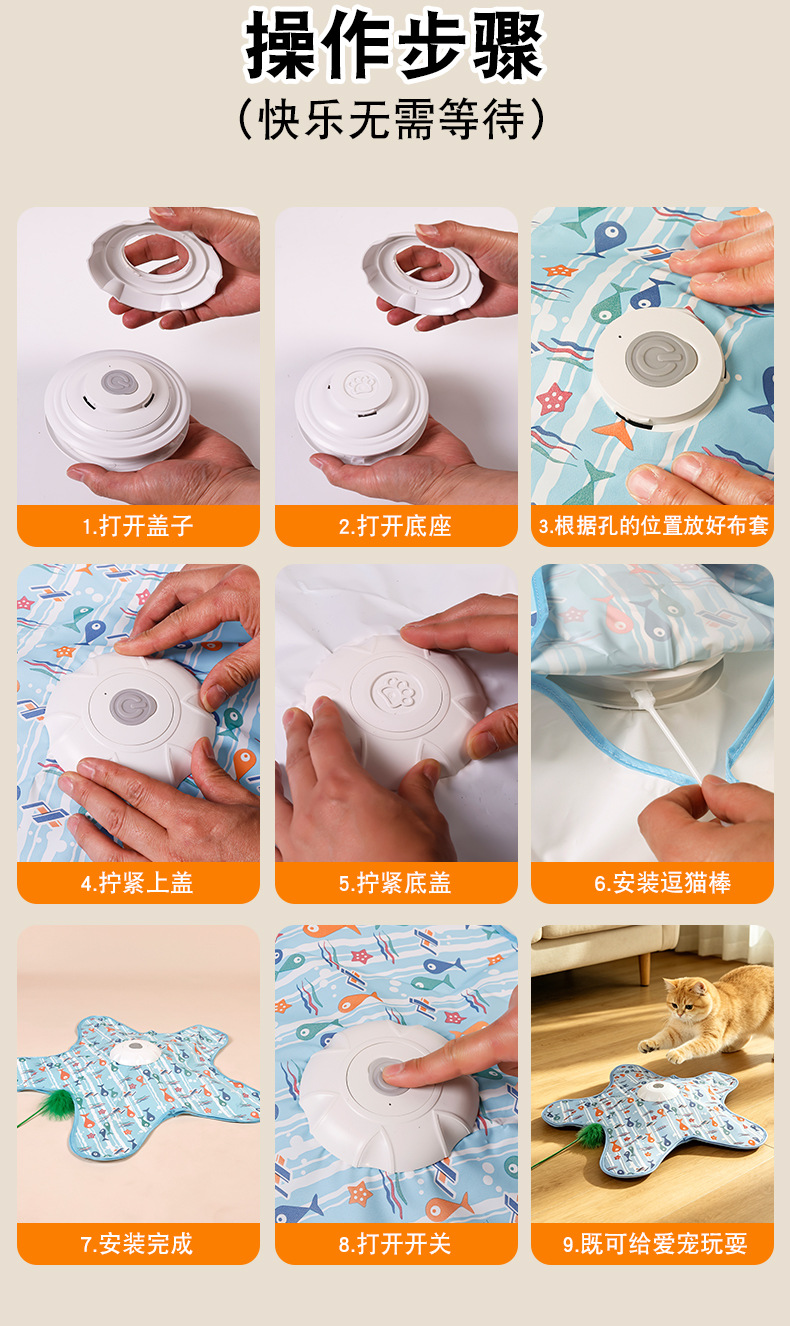 操作步骤
（快乐无需等待）

1.打开盖子

2.打开底座

3.根据孔的位置放好布套

4.拧紧上盖

5.拧紧底盖

6.安装逗猫棒

7.安装完成

8.打开开关

9.既可给爱宠玩耍