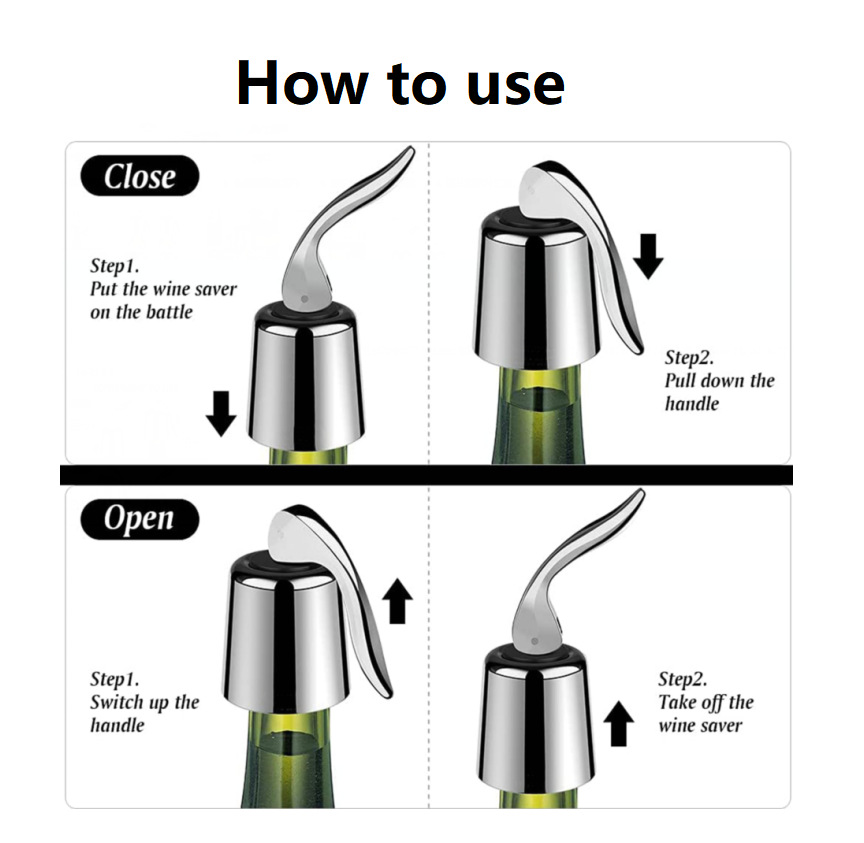 How to use

Close

Step1.
Put the wine saver on the battle

Step2.
Pull down the handle

Open

Step1.
Switch up the handle

Step2.
Take off the wine saver