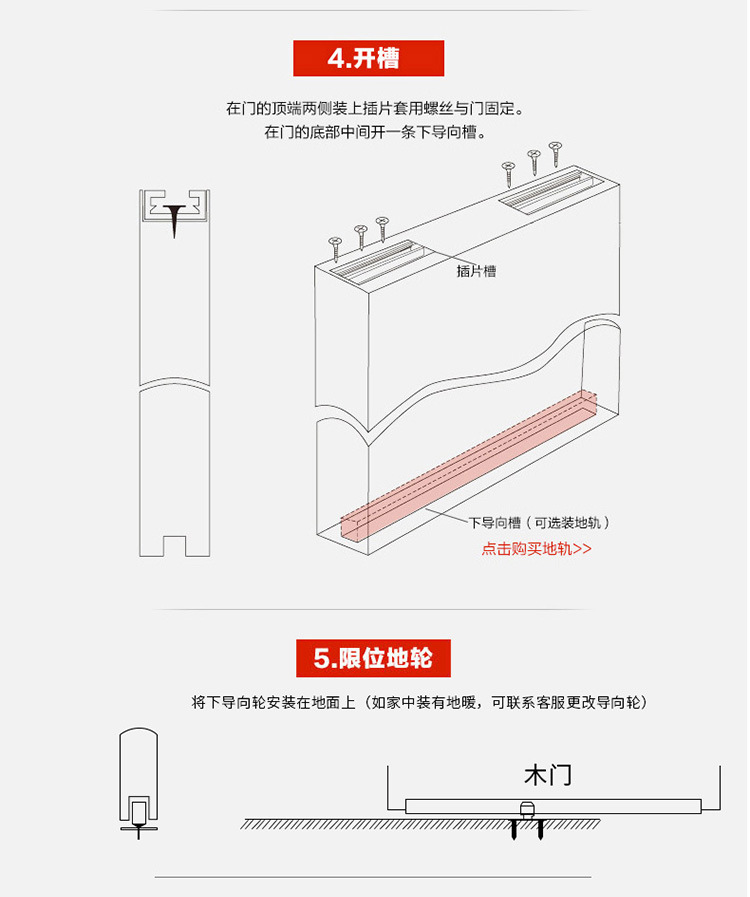 4.开槽

在门的顶端两侧装上插片套用螺丝与门固定。
在门的底部中间开一条下导向槽。

插片槽

下导向槽（可选装地轨）

点击购买地轨>>

5.限位地轮

将下导向轮安装在地面上（如家中装有地暖，可联系客服更改导向轮）

木门