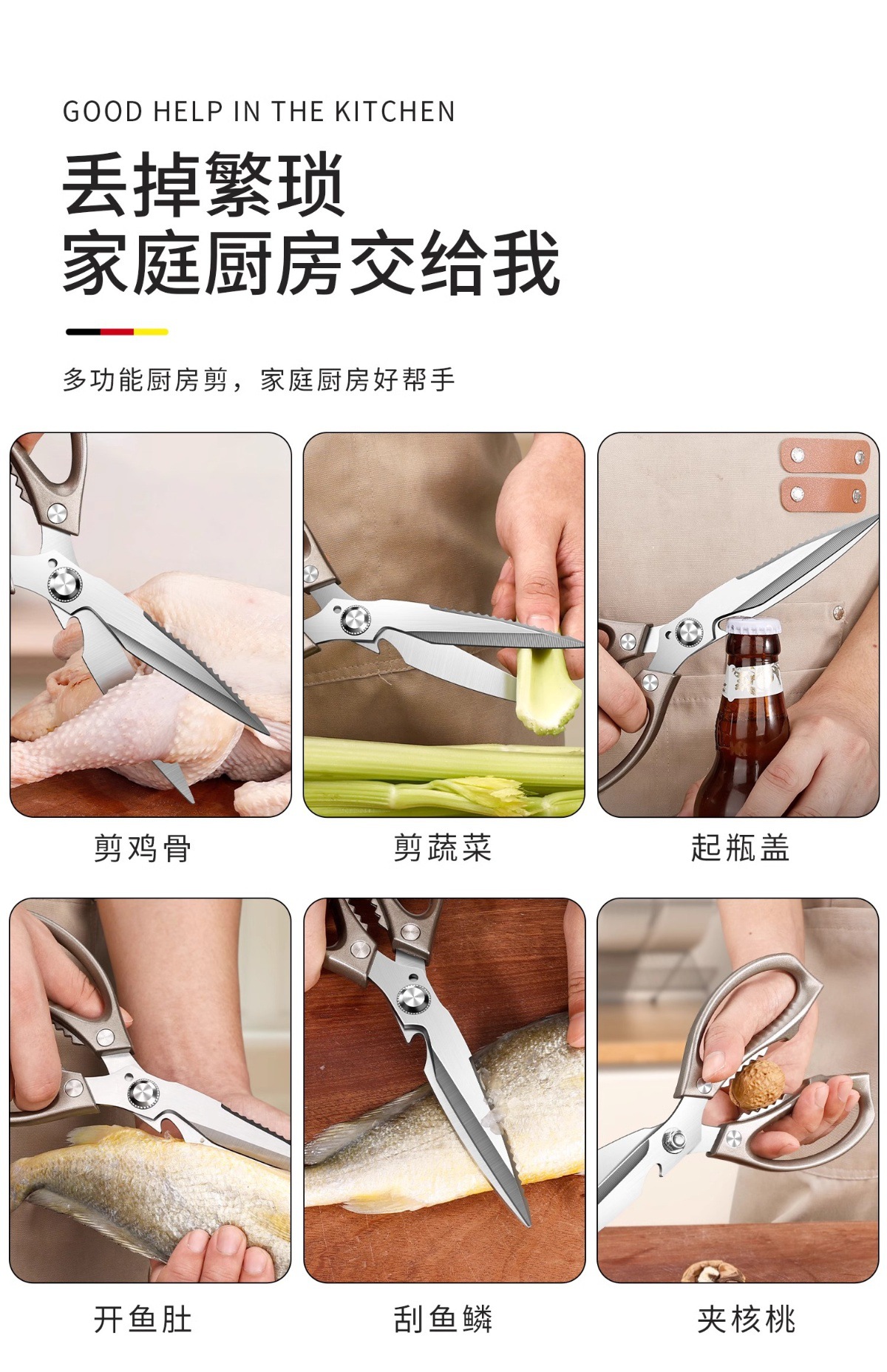 GOOD HELP IN THE KITCHEN

丢掉繁琐
家庭厨房交给我

多功能厨房剪，家庭厨房好帮手

剪鸡骨

剪蔬菜

起瓶盖

开鱼肚

刮鱼鳞

夹核桃