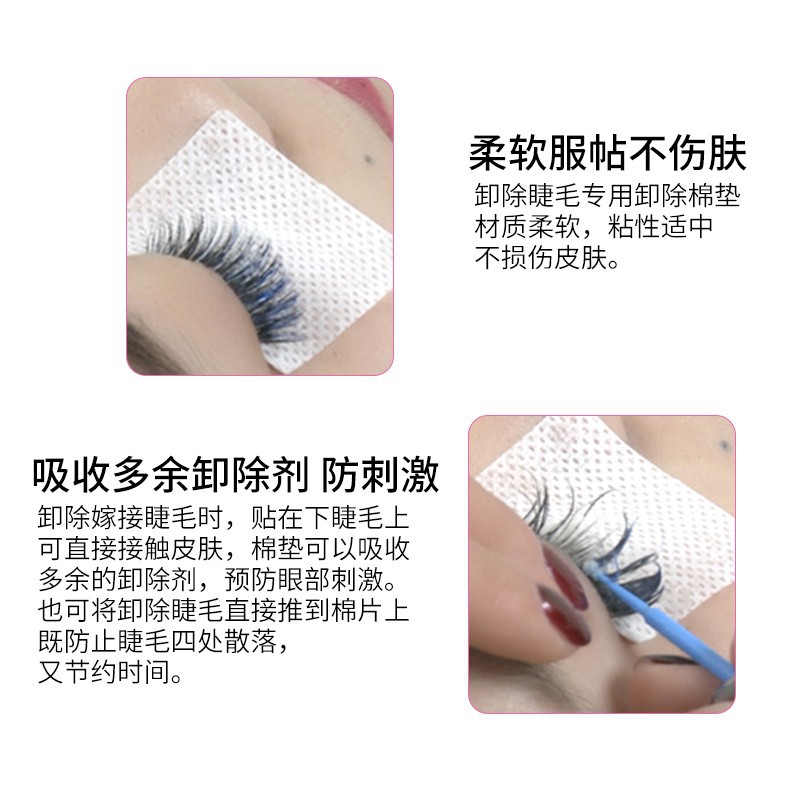 柔软服帖不伤肤

卸除睫毛专用卸除棉垫
材质柔软，粘性适中
不损伤皮肤。

吸收多余卸除剂 防刺激

卸除嫁接睫毛时，贴在下睫毛上
可直接接触皮肤，棉垫可以吸收
多余的卸除剂，预防眼部刺激。
也可将卸除睫毛直接推到棉片上
既防止睫毛四处散落，
又节约时间。