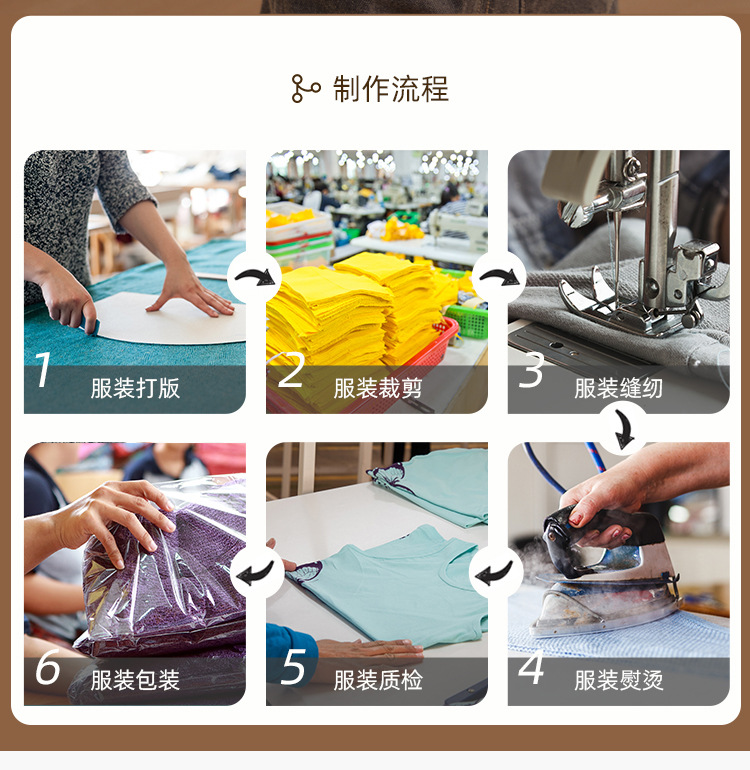 制作流程

1 服装打版

2 服装裁剪

3 服装缝纫

6 服装包装

5 服装质检

4 服装熨烫