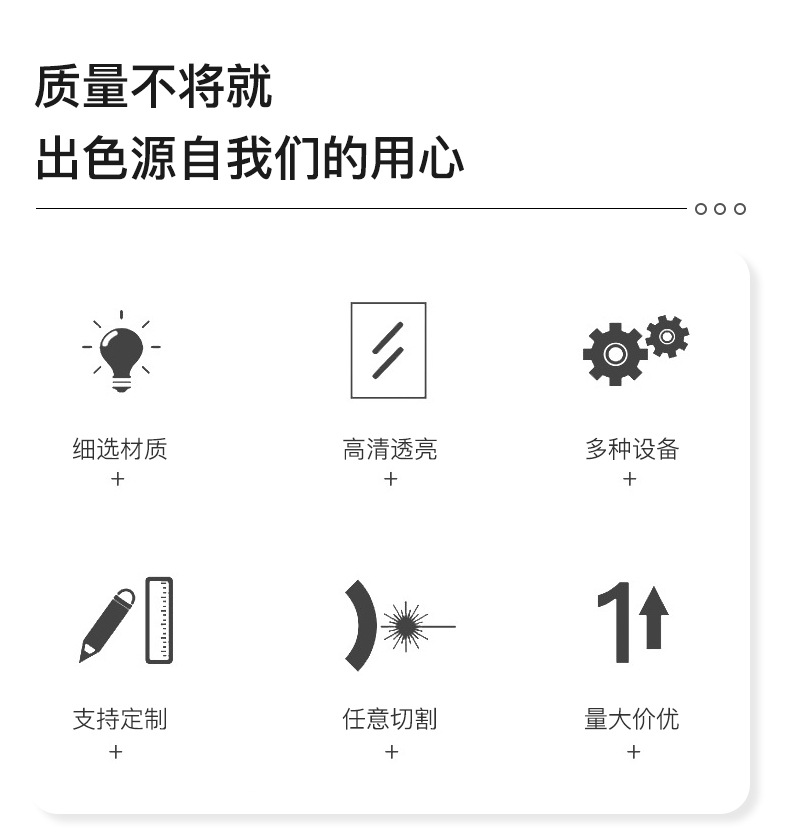 质量不将就
出色源自我们的用心

细选材质
+

高清透亮
+

多种设备
+

支持定制
+

任意切割
+

量大价优
+