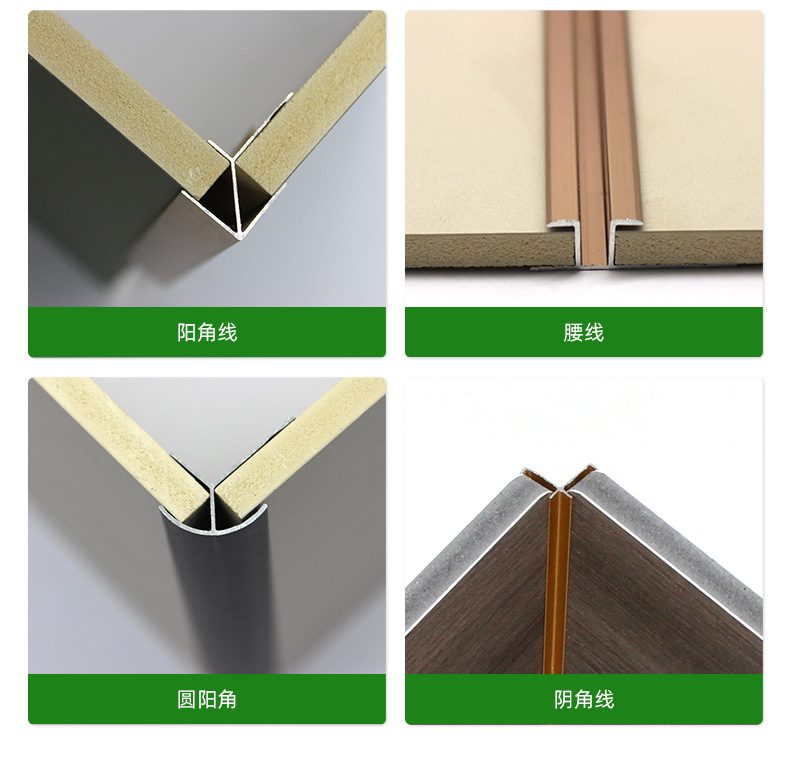 阳角线

腰线

圆阳角

阴角线